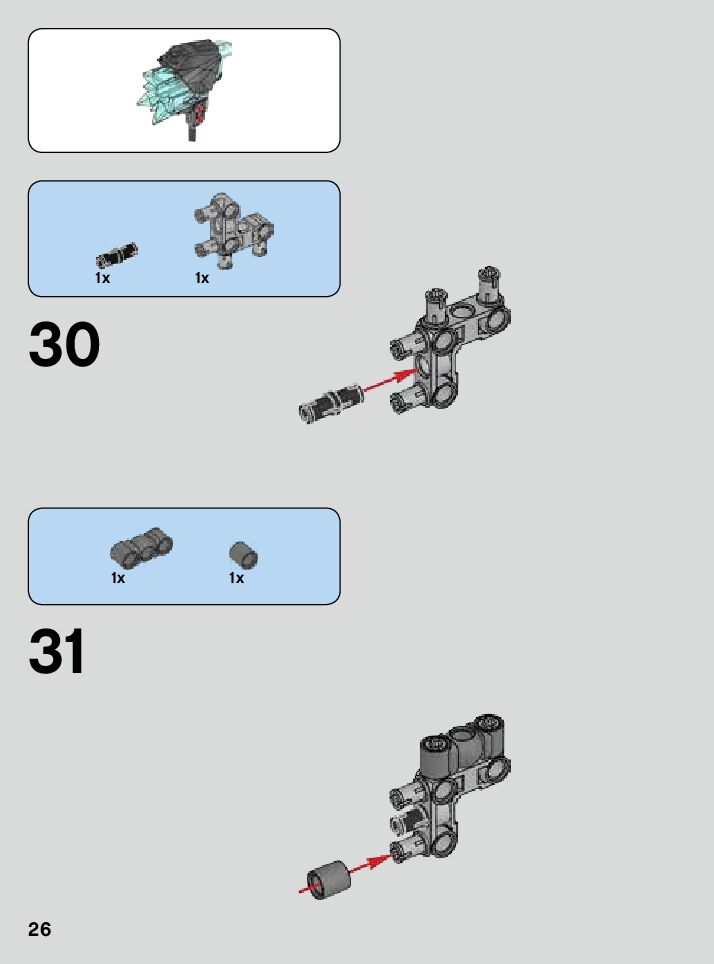 1x 1x

30

1x 1x

31

26