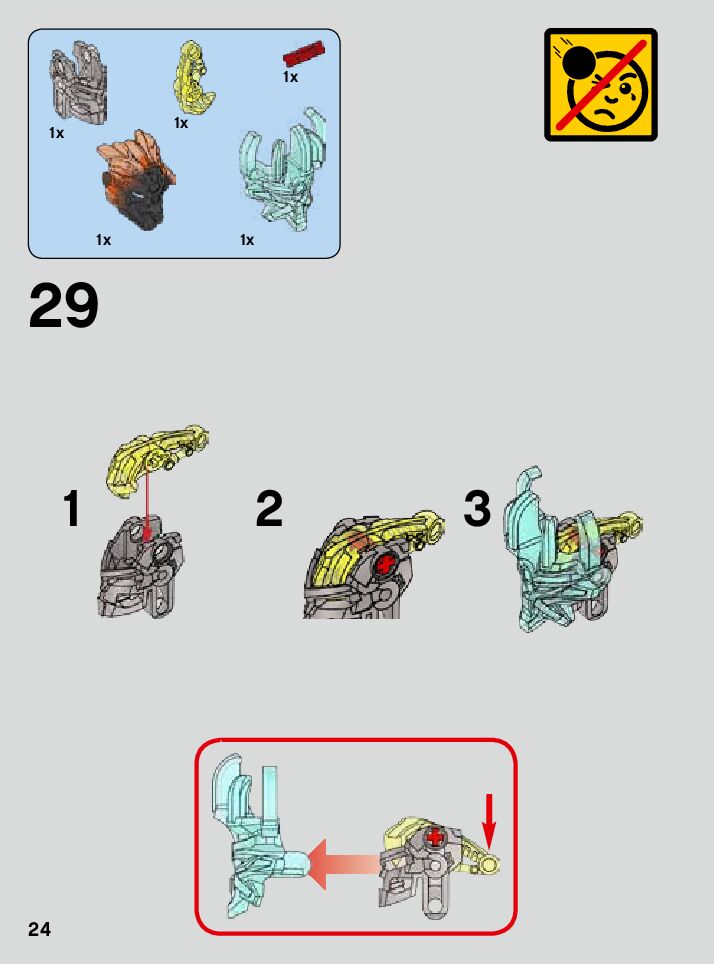 1x
1x
1x
1x
1x

29

1
2
3

24