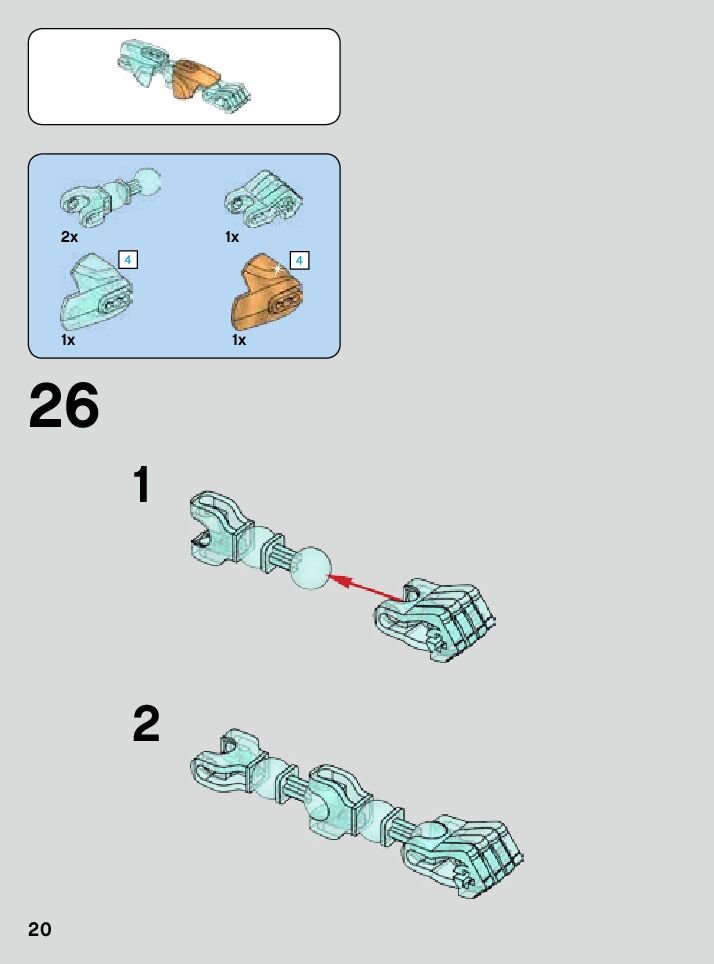 2x

1x

4

4

1x

1x

26

1

2

20