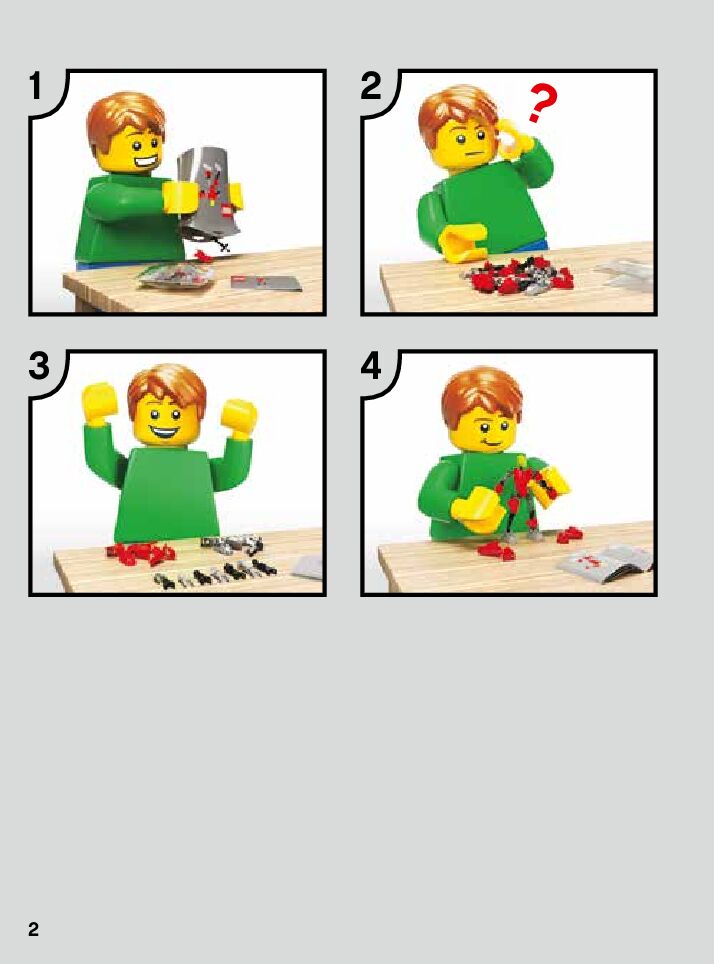 1

2
?

3

4

2