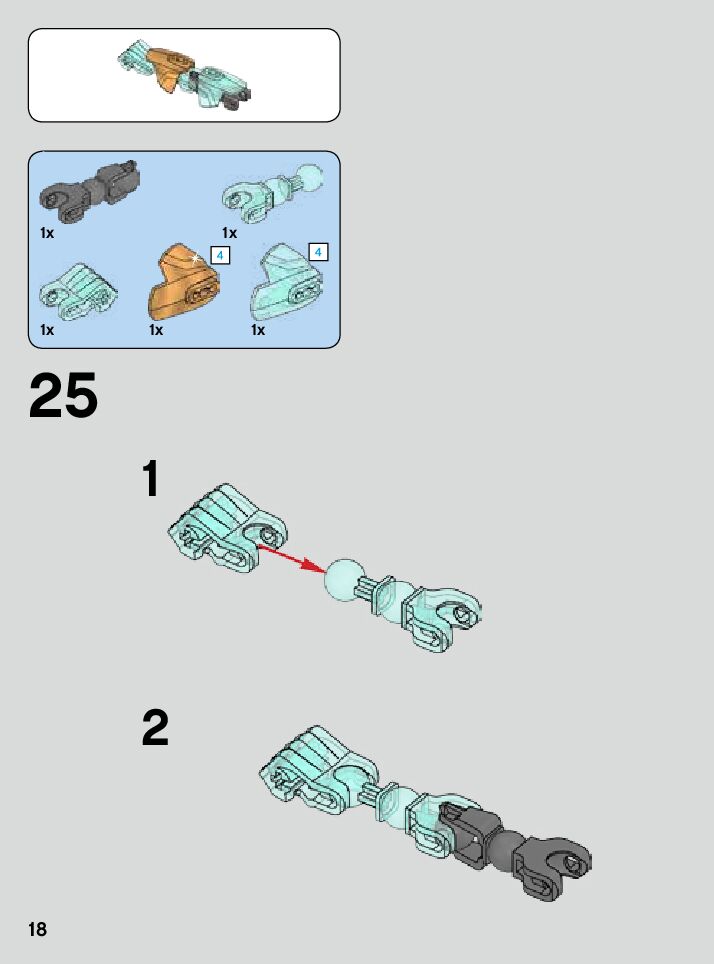 1x
1x
4
4
1x
1x
1x

25

1

2

18