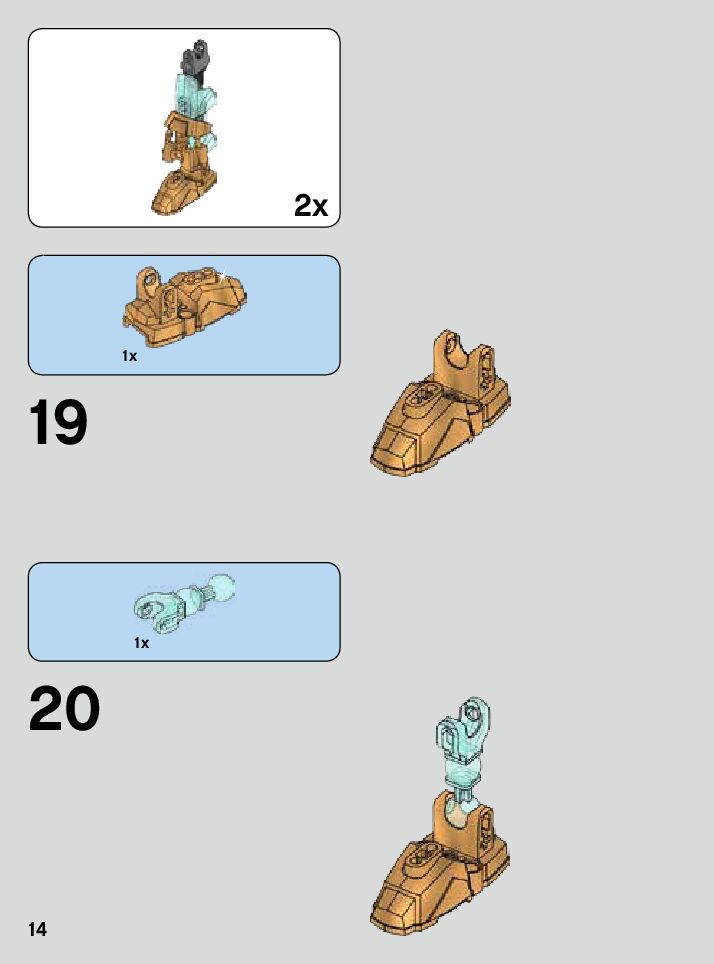 2x

1x

19

1x

20

14