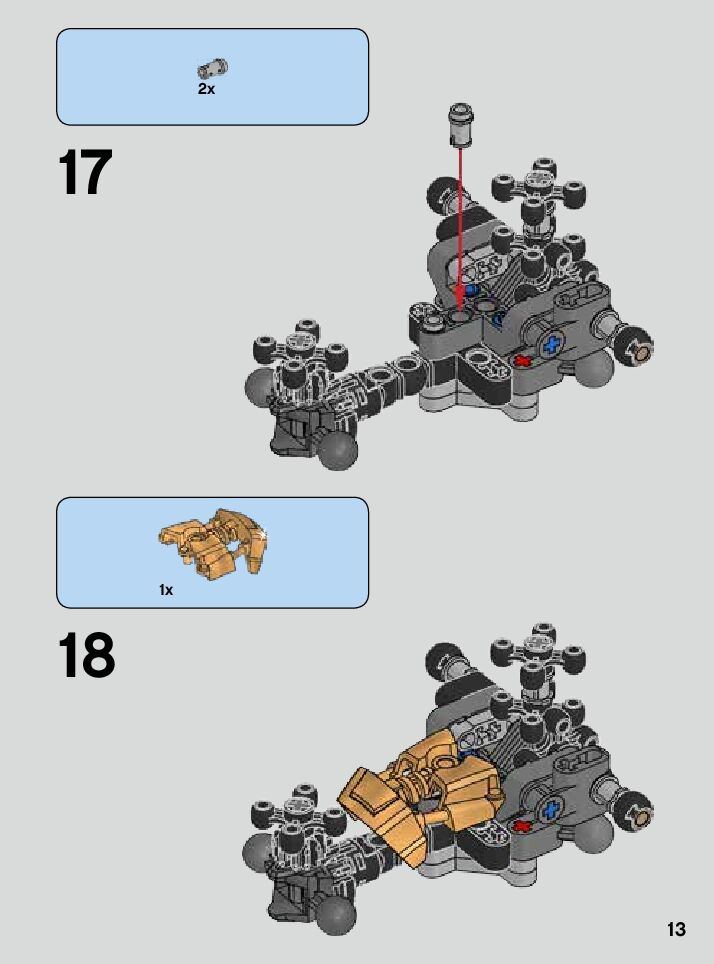 2x

17

1x

18

13