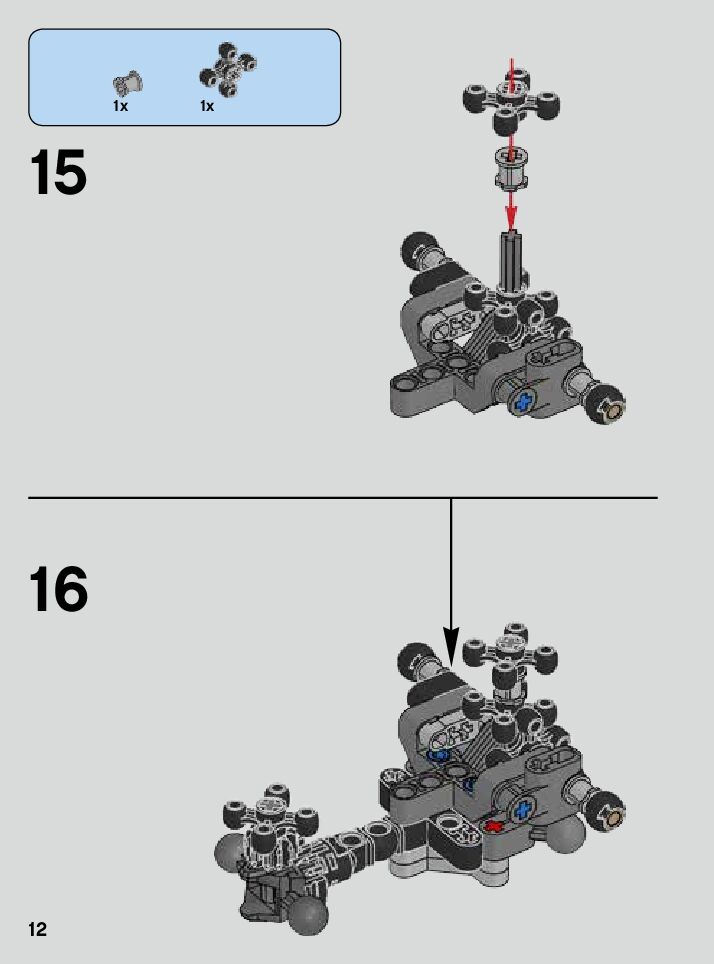 1x 1x

15

16

12