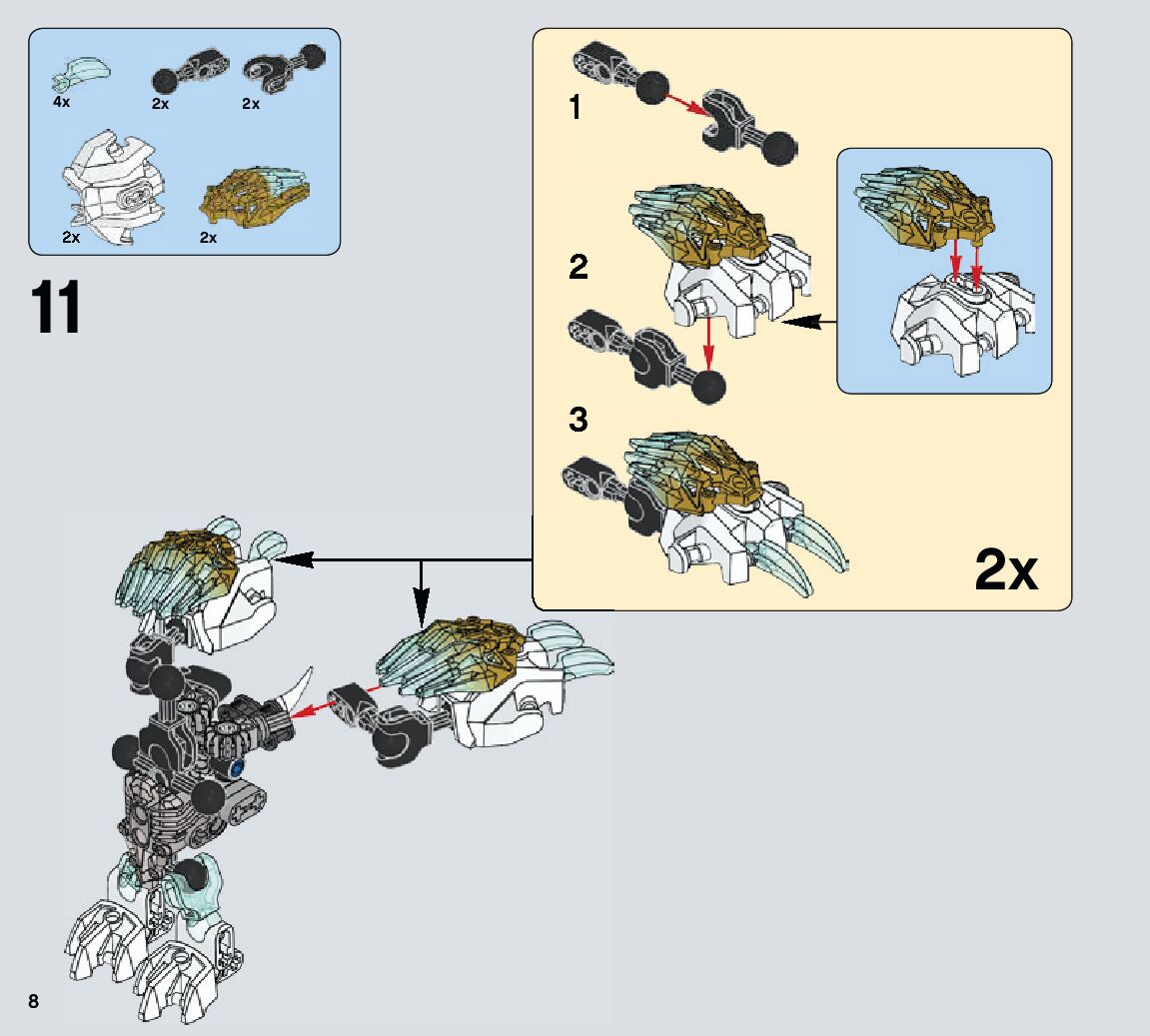 4x 2x 2x

2x 2x

11

1

2

3

2x

8