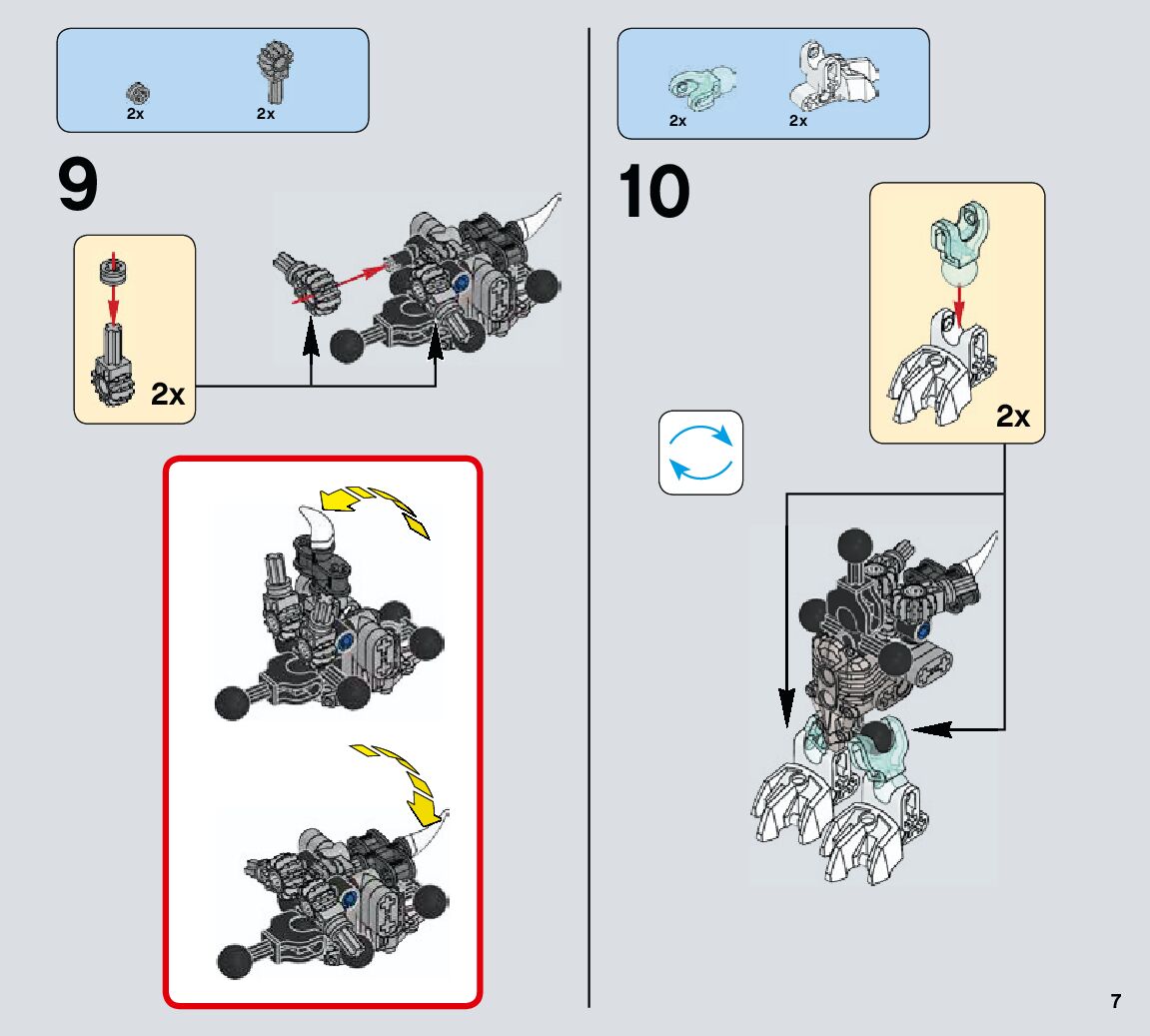 2x 2x

9

2x

2x 2x

10

2x

7