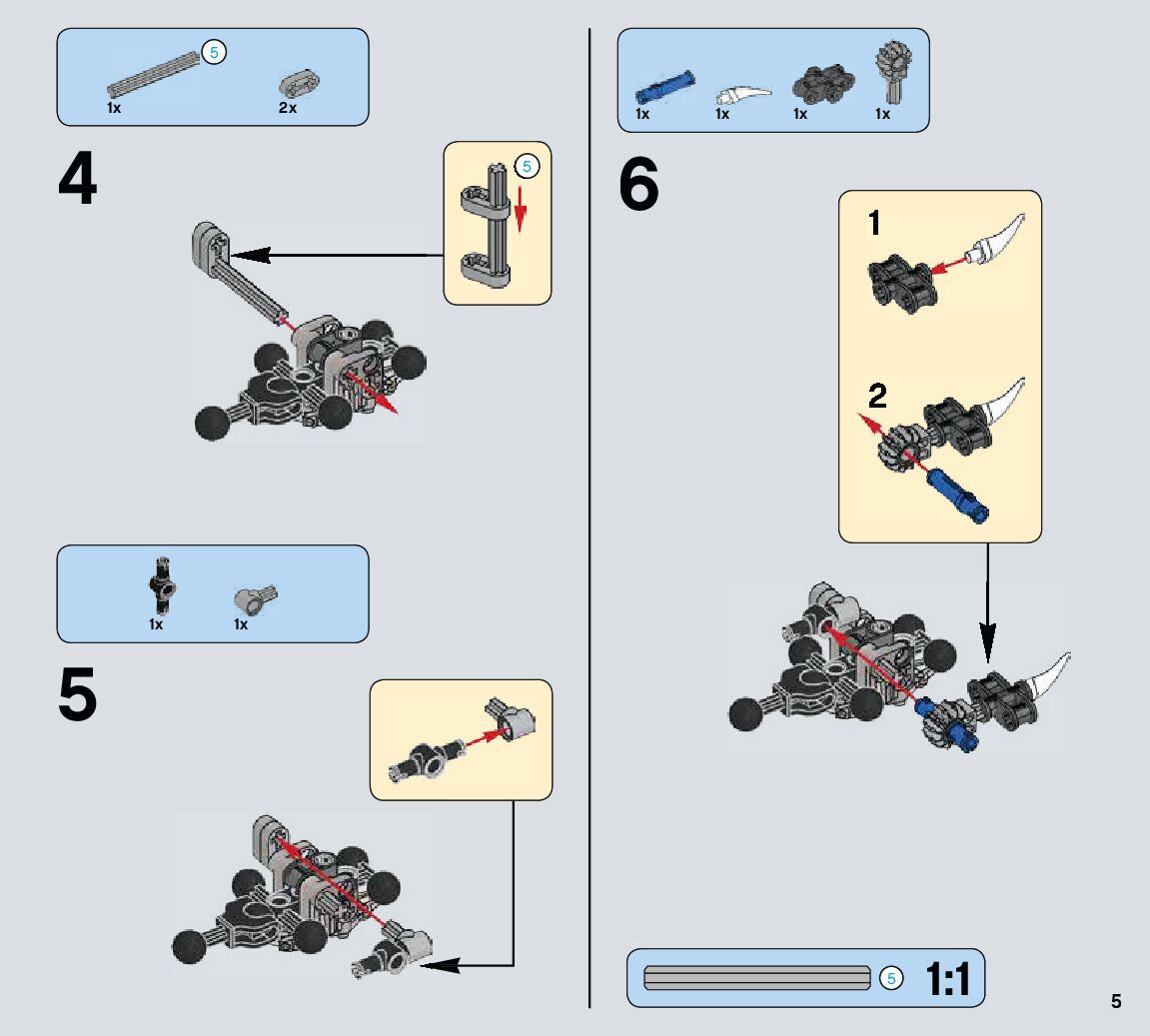 5
1x
2x

4

5

1x
1x

5

1x
1x
1x
1x

6

1

2

5
1:1

5