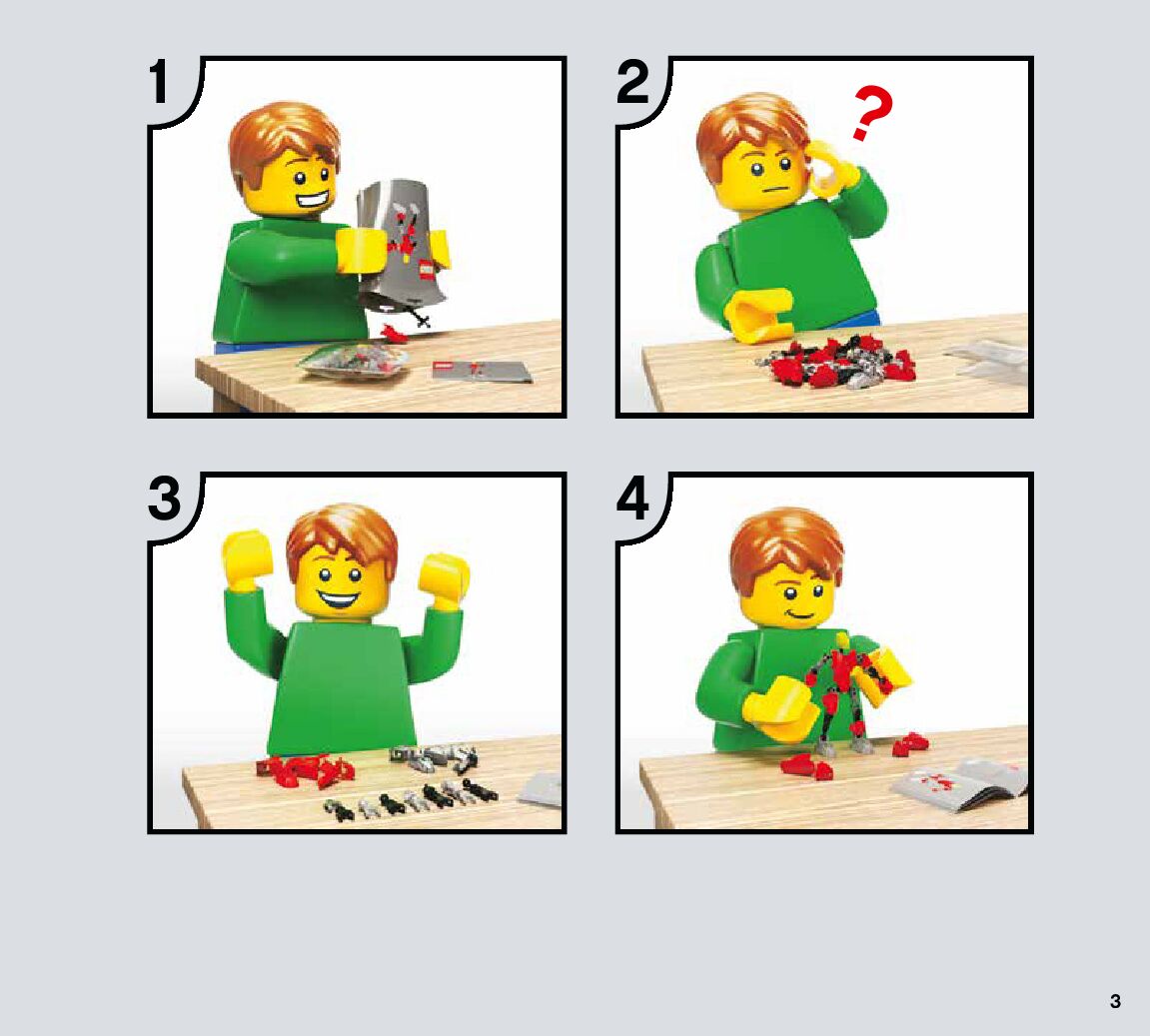 1

2

?

3

4

3