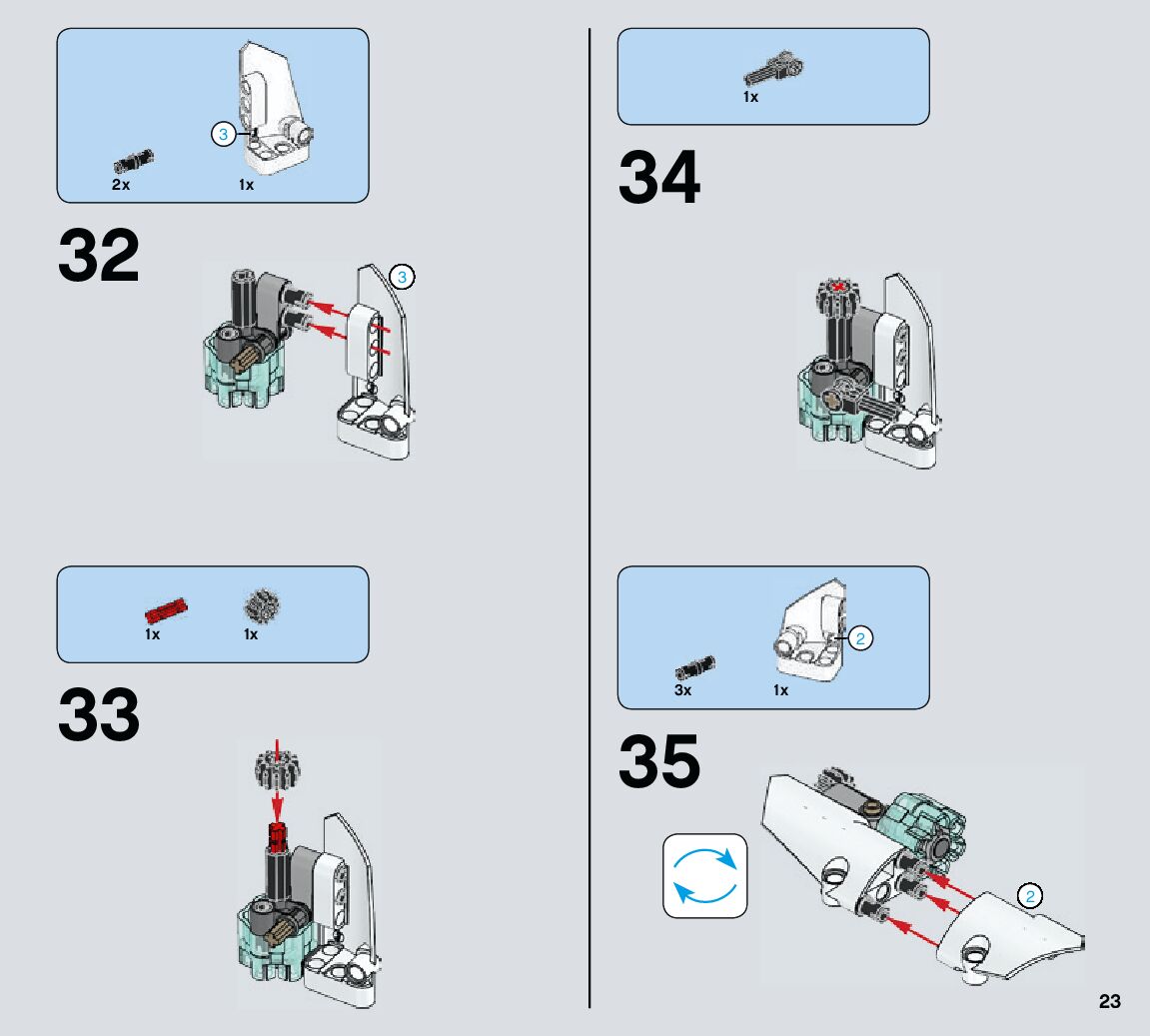 3

2x

1x

32

3

1x

1x

33

1x

34

2

3x

1x

35

2

23