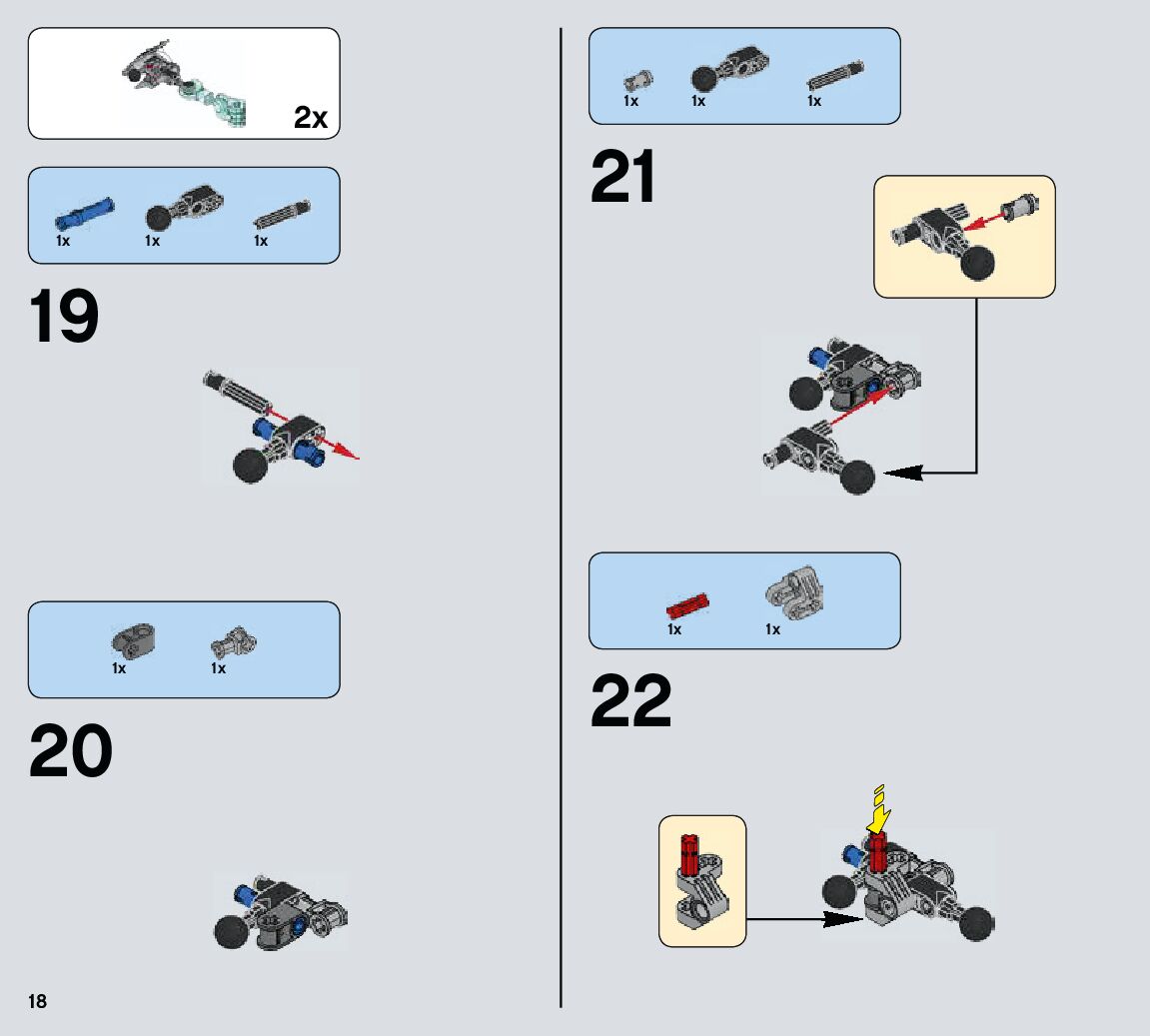 2x

1x 1x 1x

19

1x 1x

20

18

1x 1x 1x

21

1x 1x

22