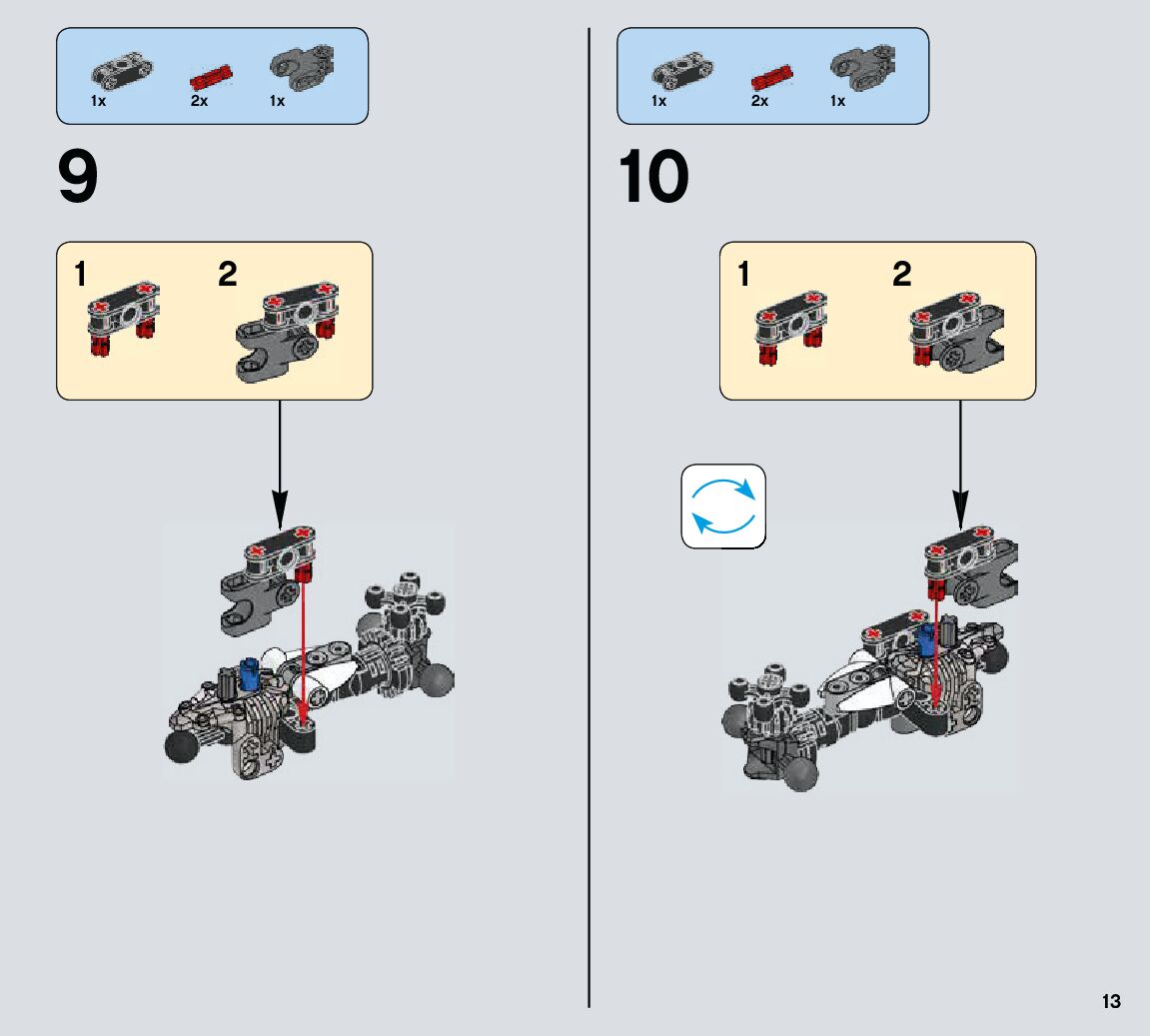 1x 2x 1x

9

1 2

1x 2x 1x

10

1 2

13