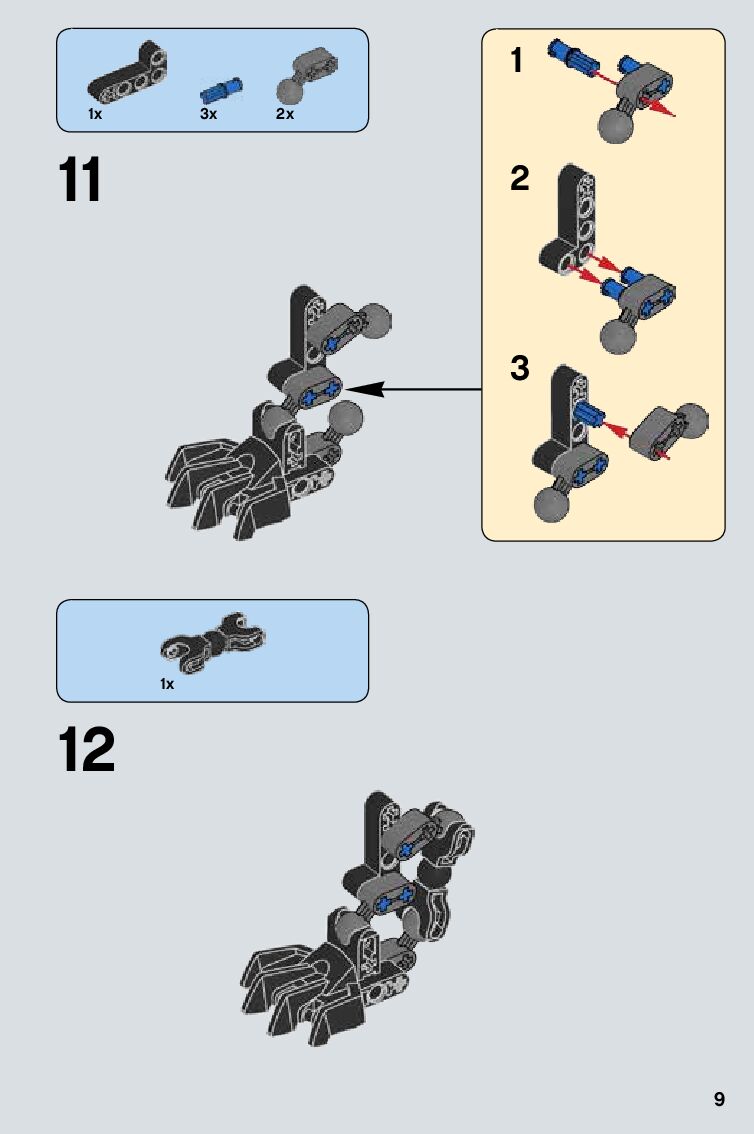 1x 3x 2x

11

1

2

3

1x

12

9