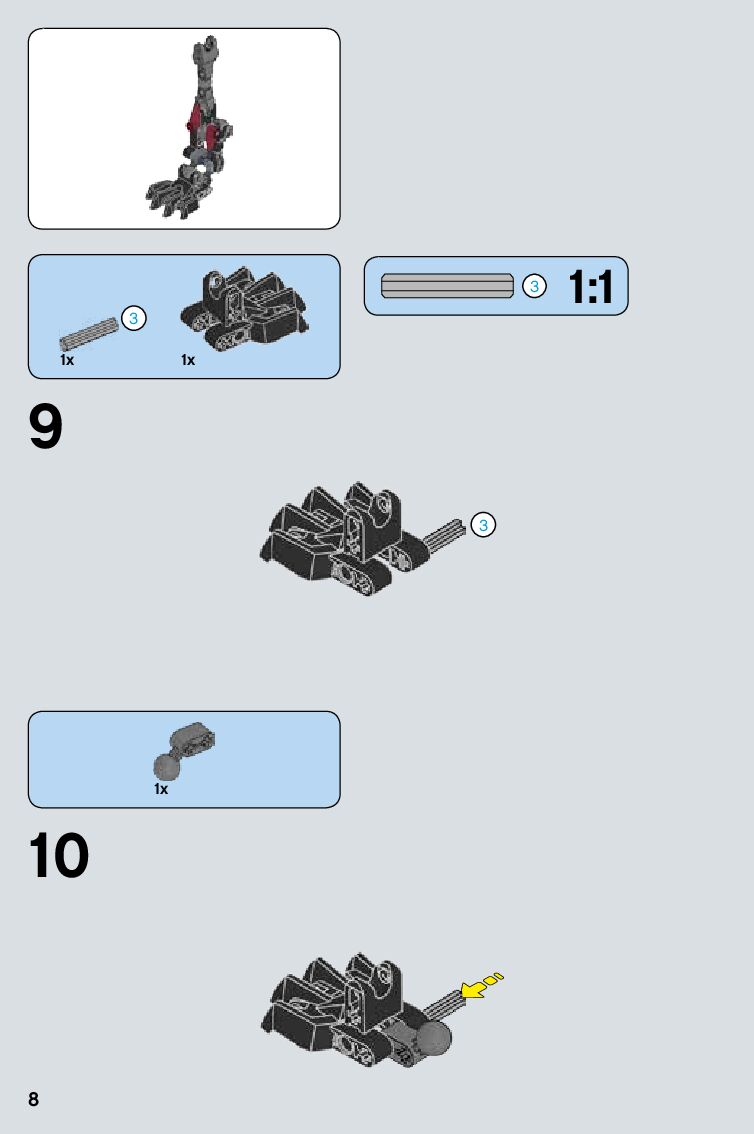 3
1x
1x

3
1:1

9

3

1x

10

8