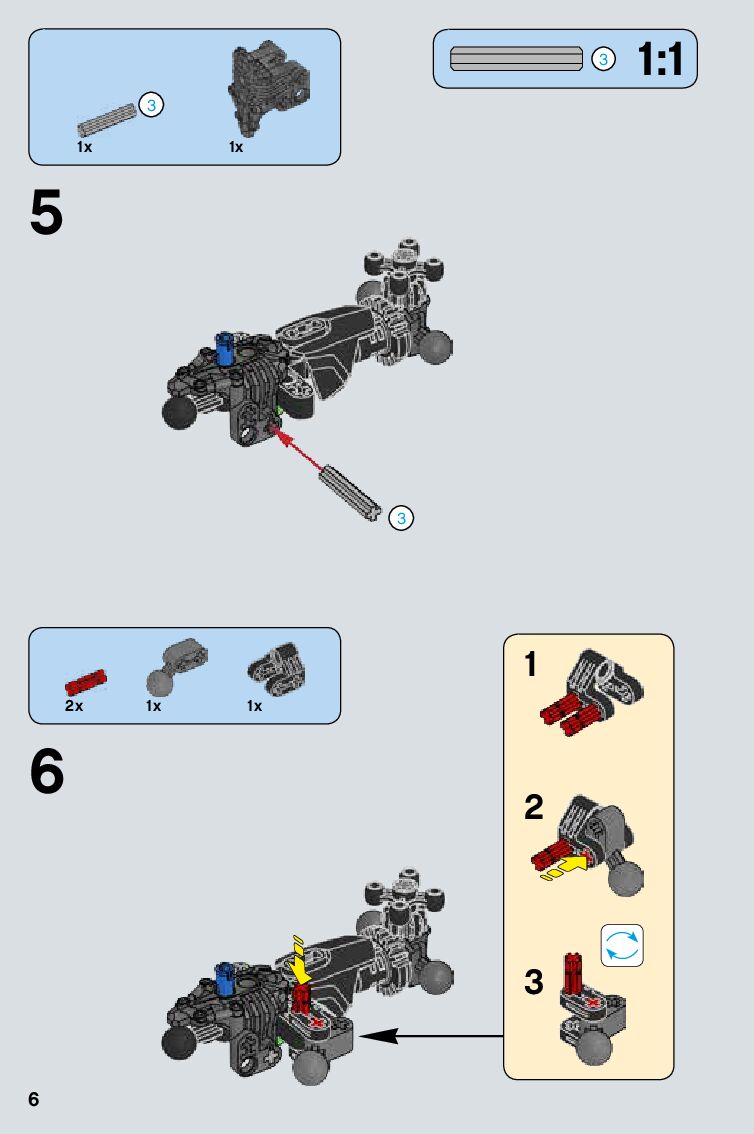 3
1x
1x

3
1:1

5

3

2x
1x
1x

6

1
2
3

6