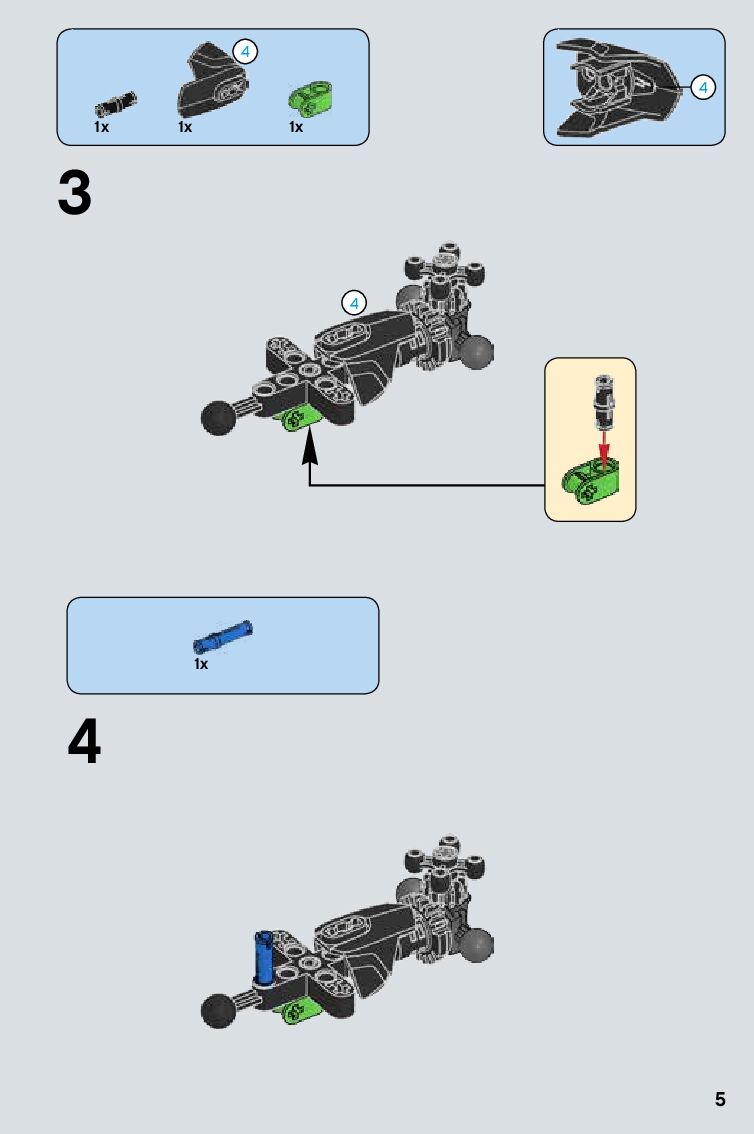 4
1x 1x 1x

4

3

4

1x

4

5