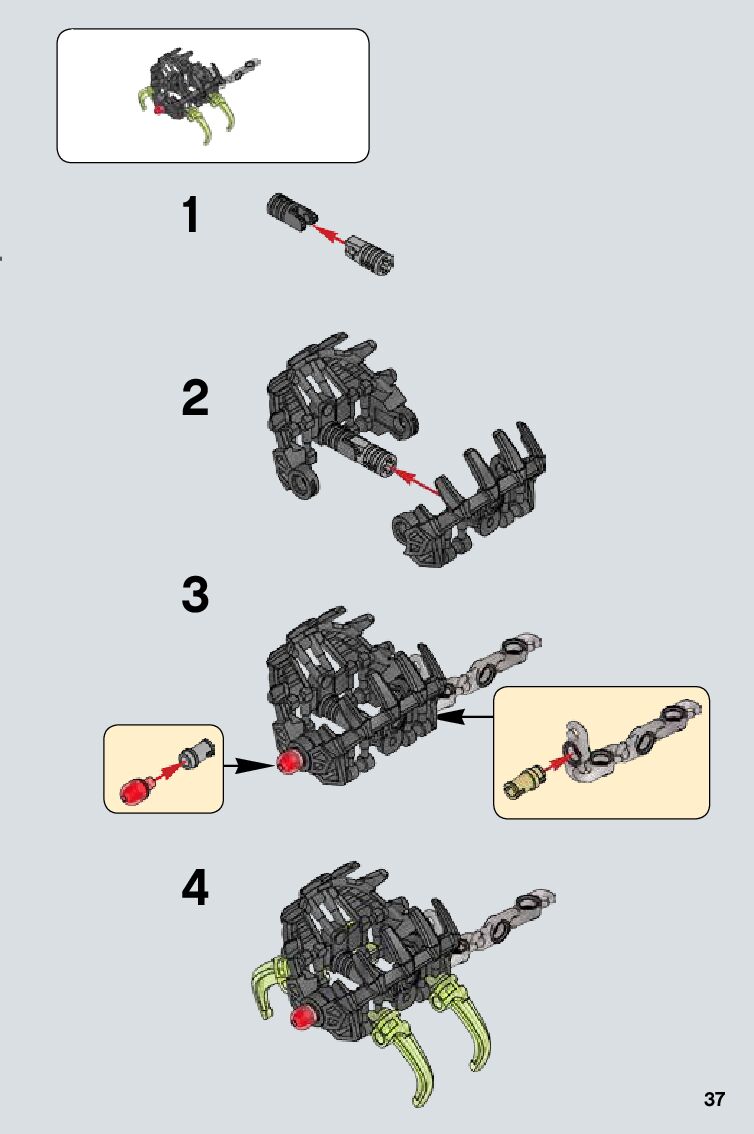 1

2

3

4

37