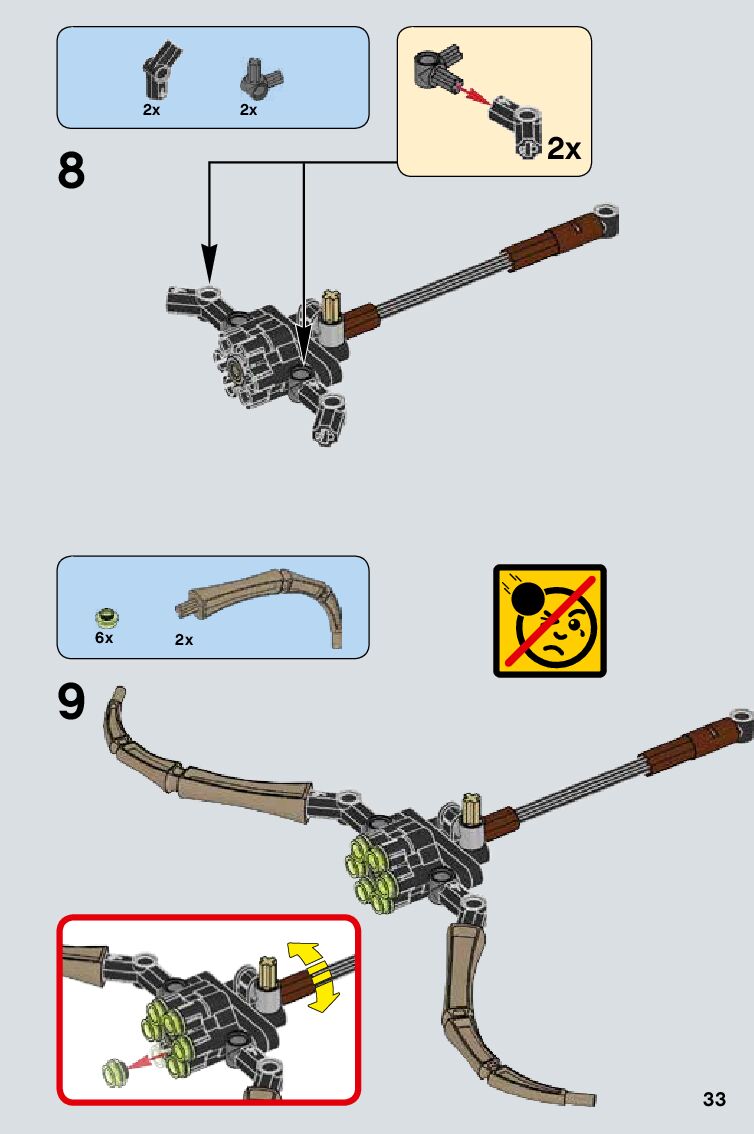 2x
2x

2x

8

6x
2x

9

33