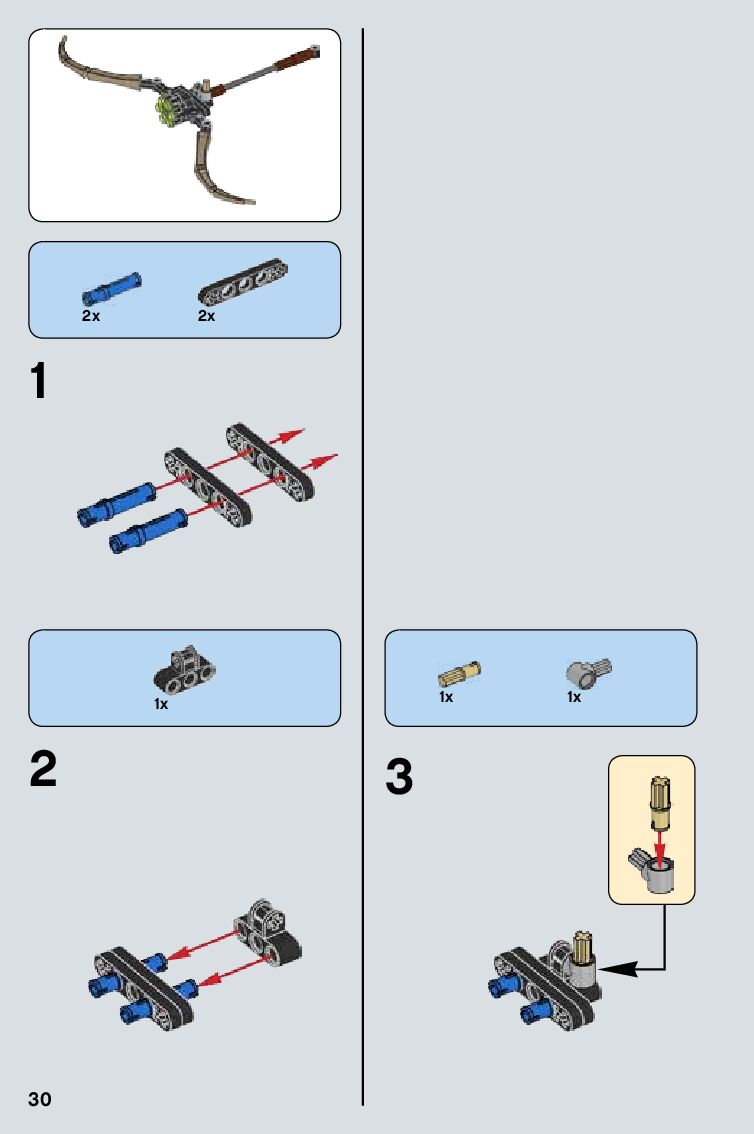 2x 2x

1

1x

2

1x 1x

3

30