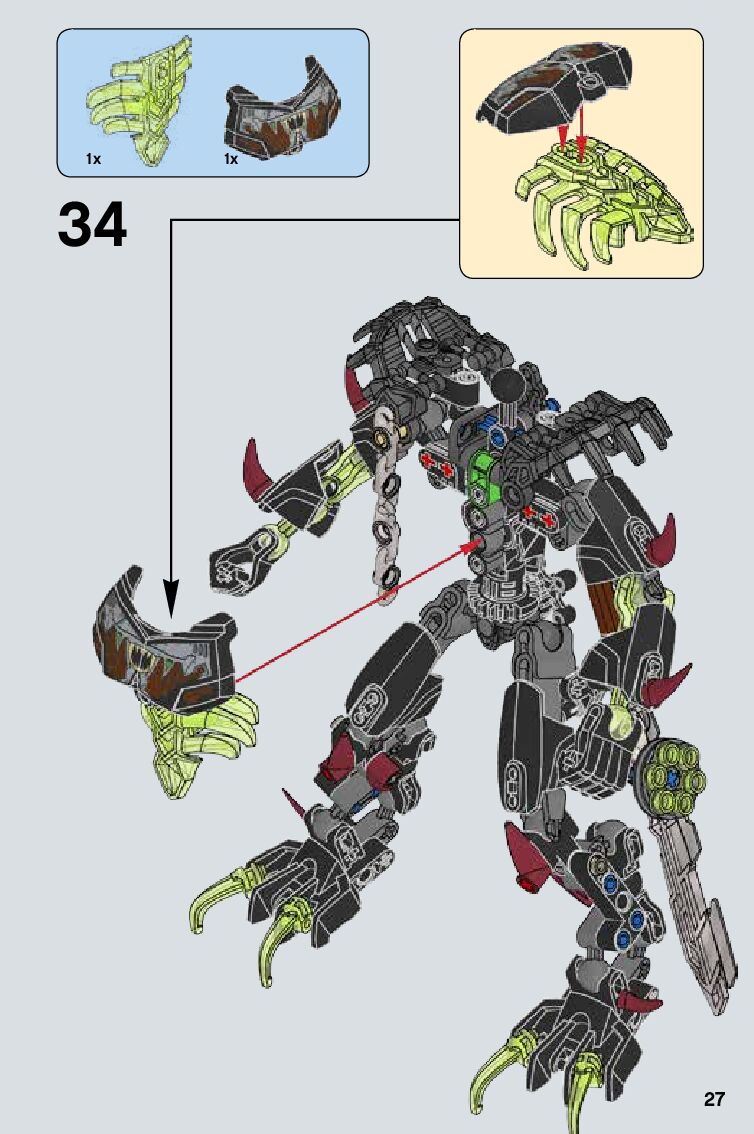 1x
1x

34

27