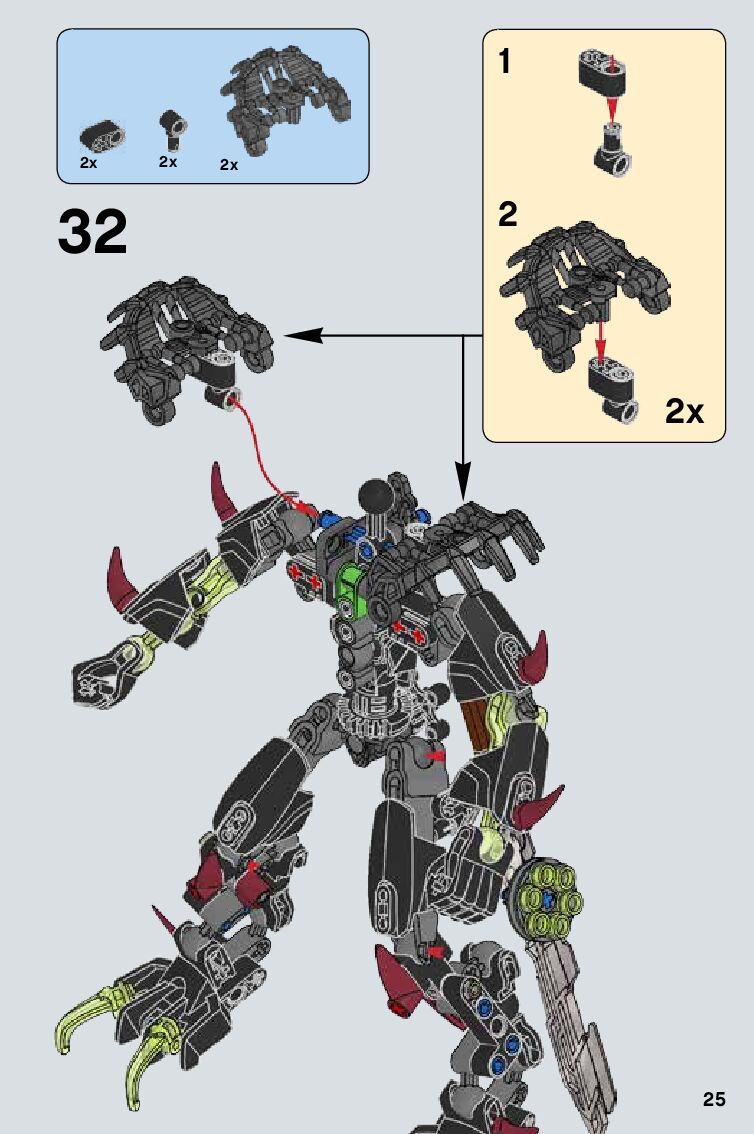 2x 2x 2x

32

1

2

2x

25