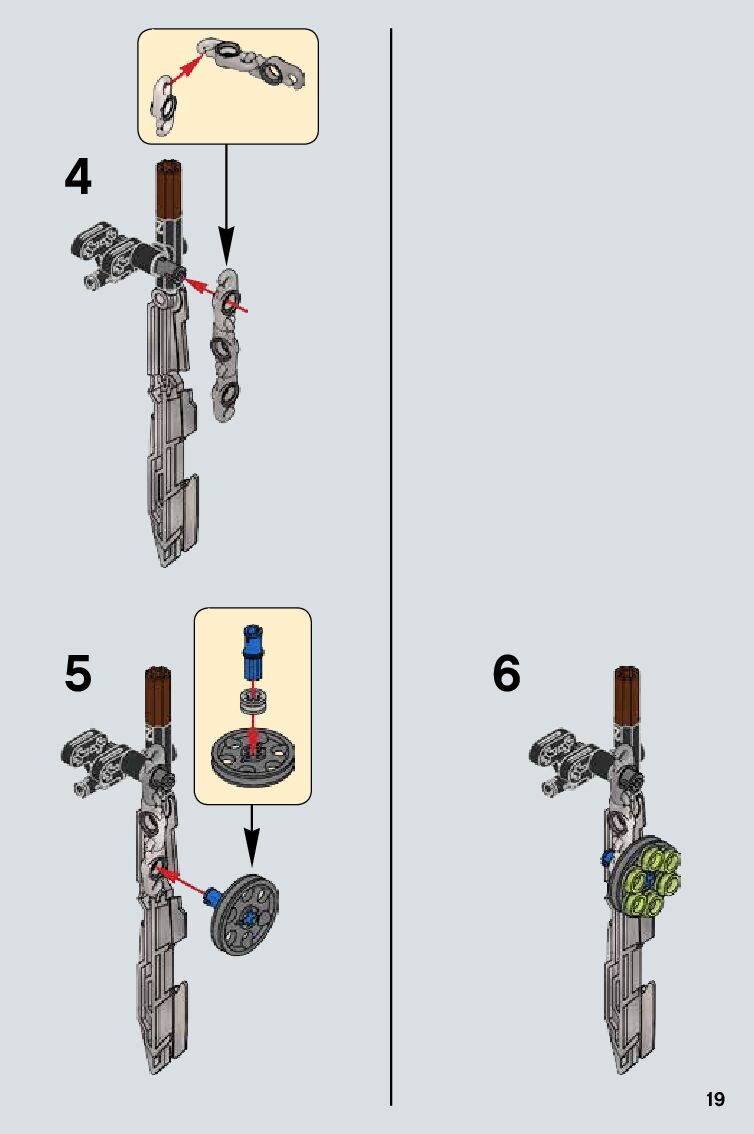 4

5

6

19