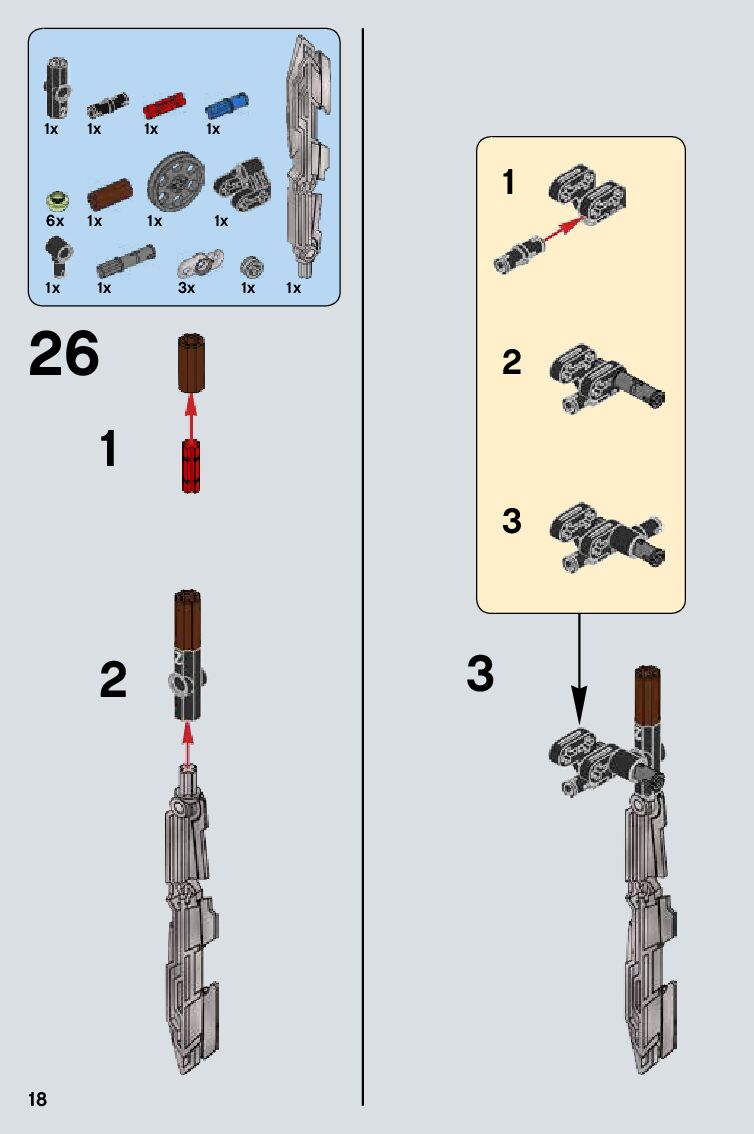 1x 1x 1x 1x
6x 1x 1x 1x
1x 1x 3x 1x 1x

26

1

2

1

2

3

3

18