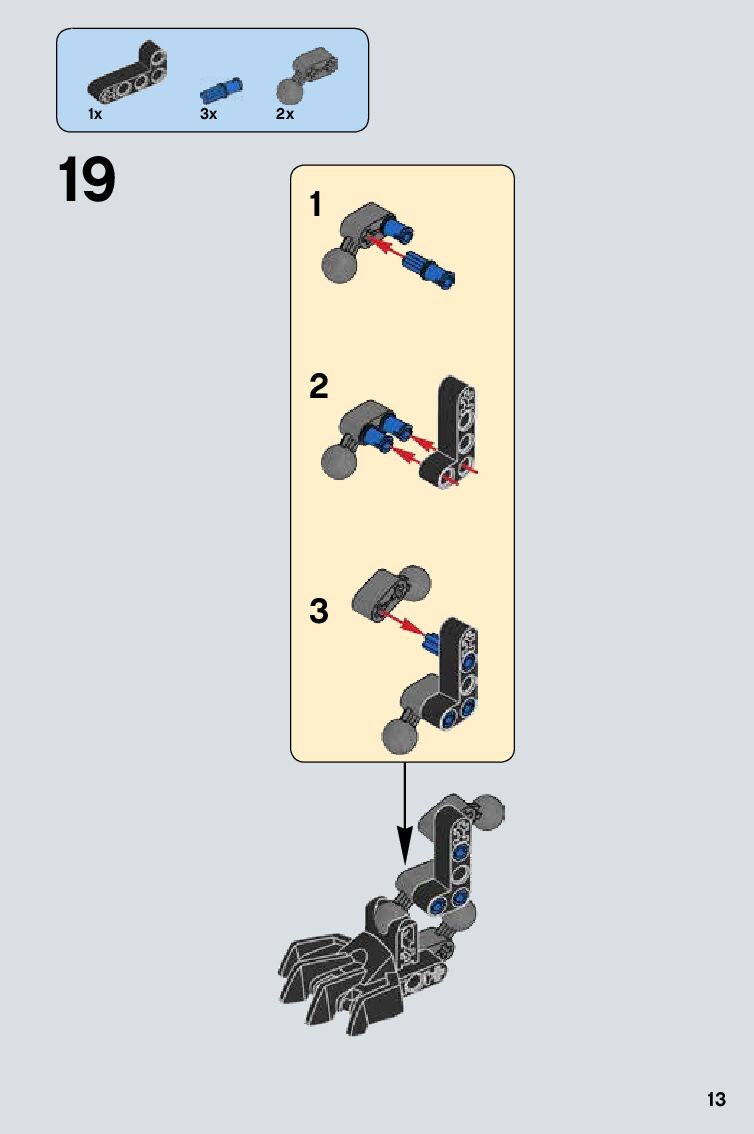 1x 3x 2x

19

1

2

3

13