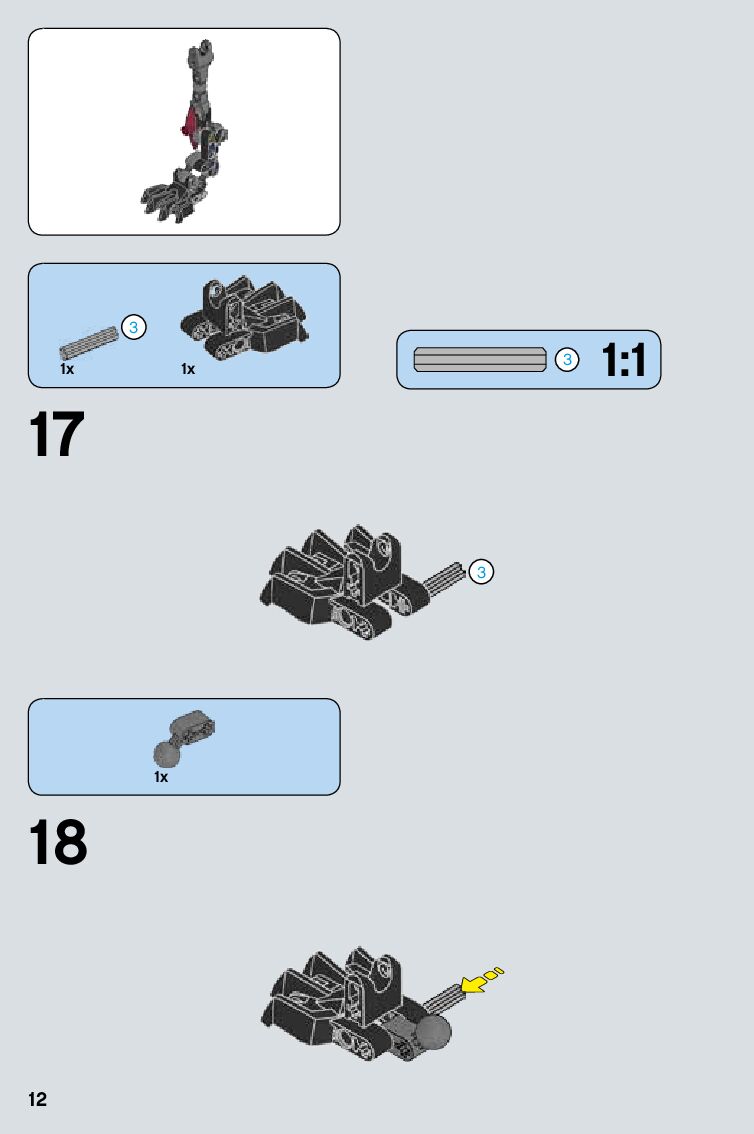 3
1x
1x

3 1:1

17

3

1x

18

12