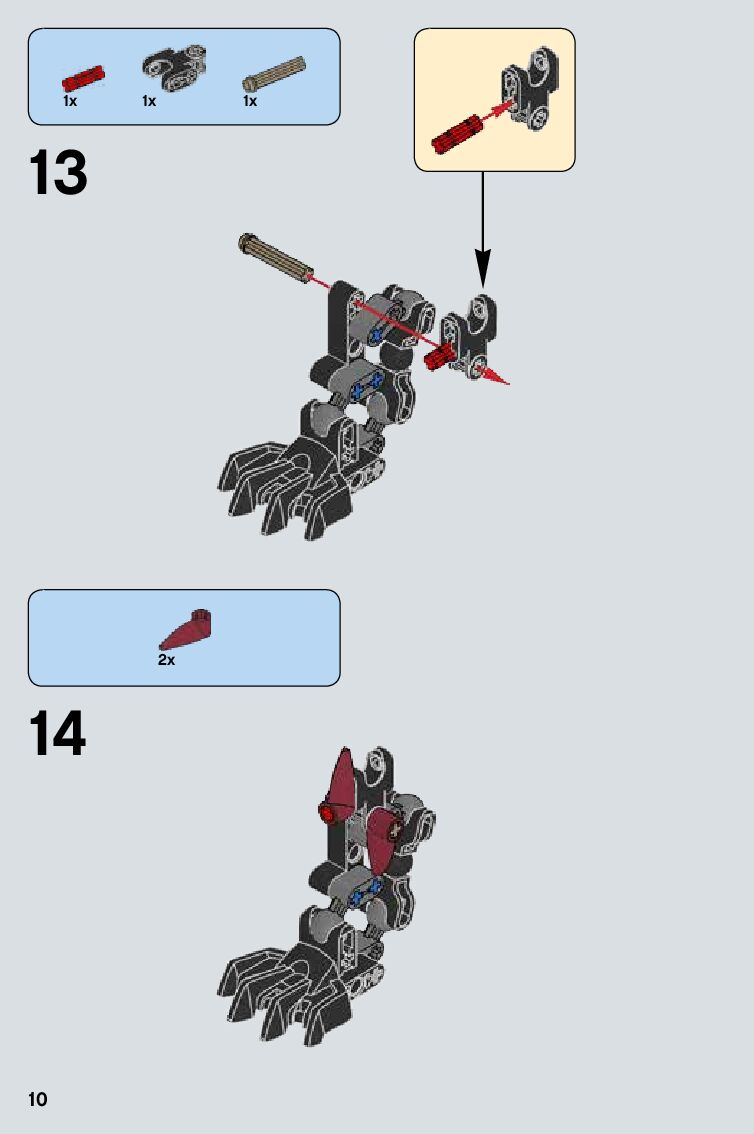 1x 1x 1x

13

2x

14

10