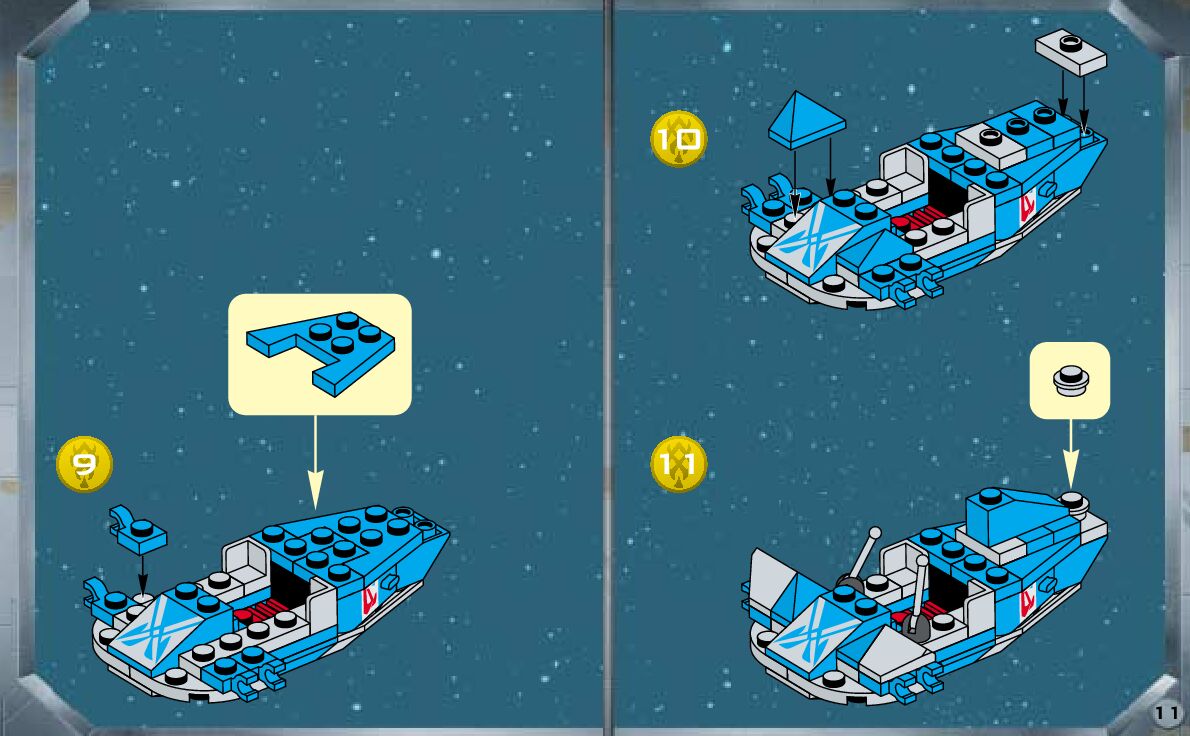 9

10

11

11