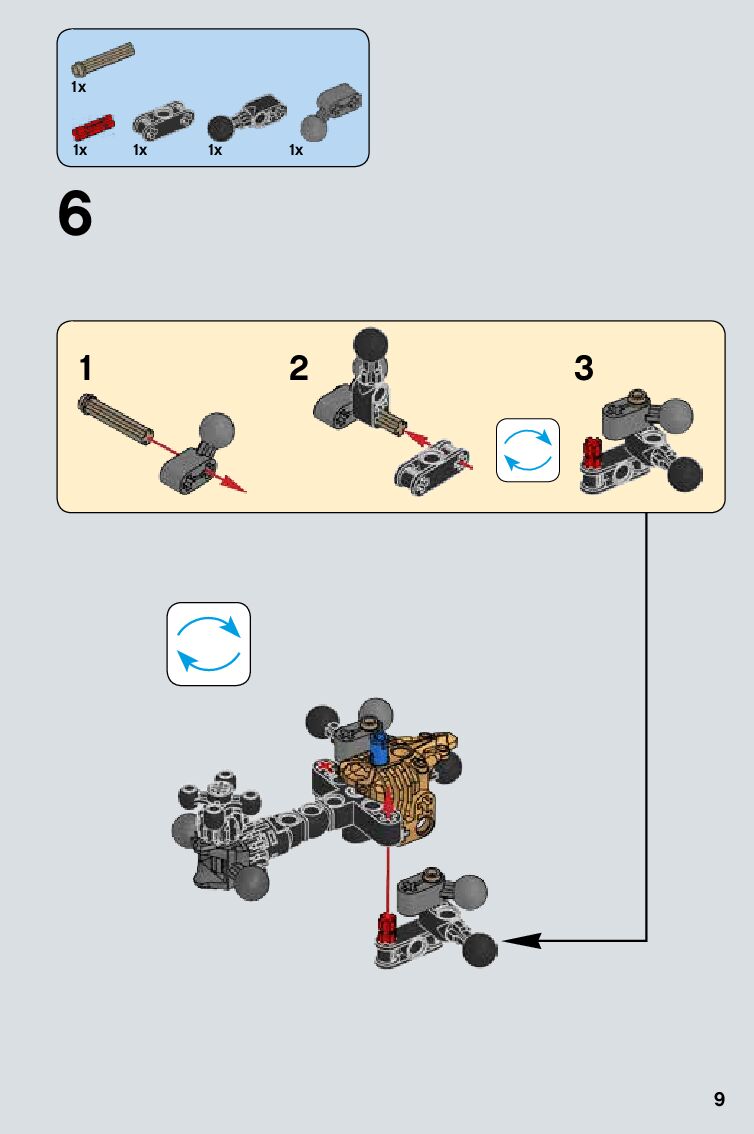 1x

1x 1x 1x 1x

6

1

2

3

9