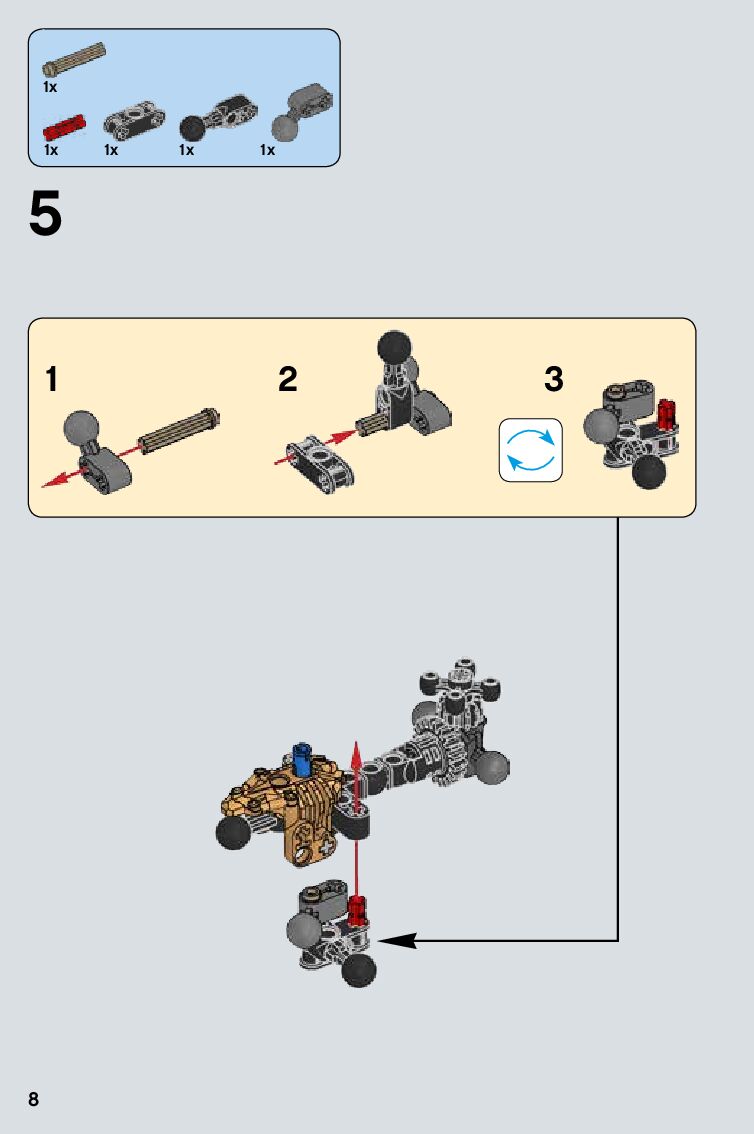 1x

1x 1x 1x 1x

5

1

2

3

8