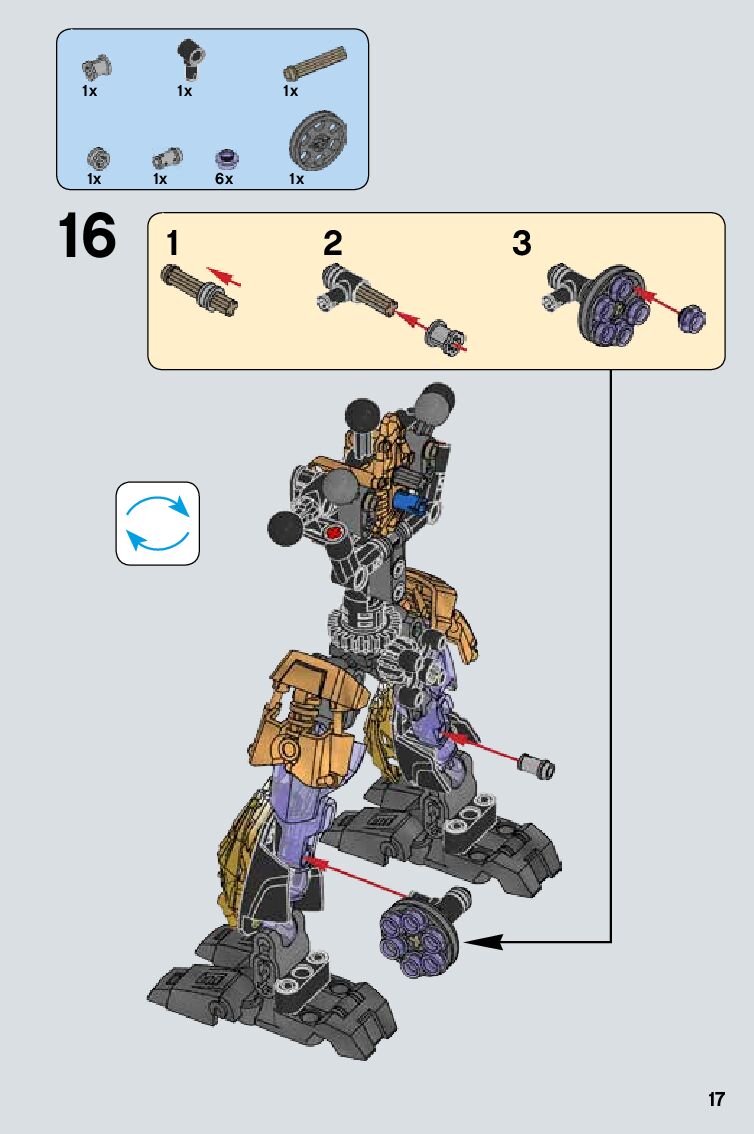 1x 1x 1x

1x 1x 6x 1x

16

1 2 3

17