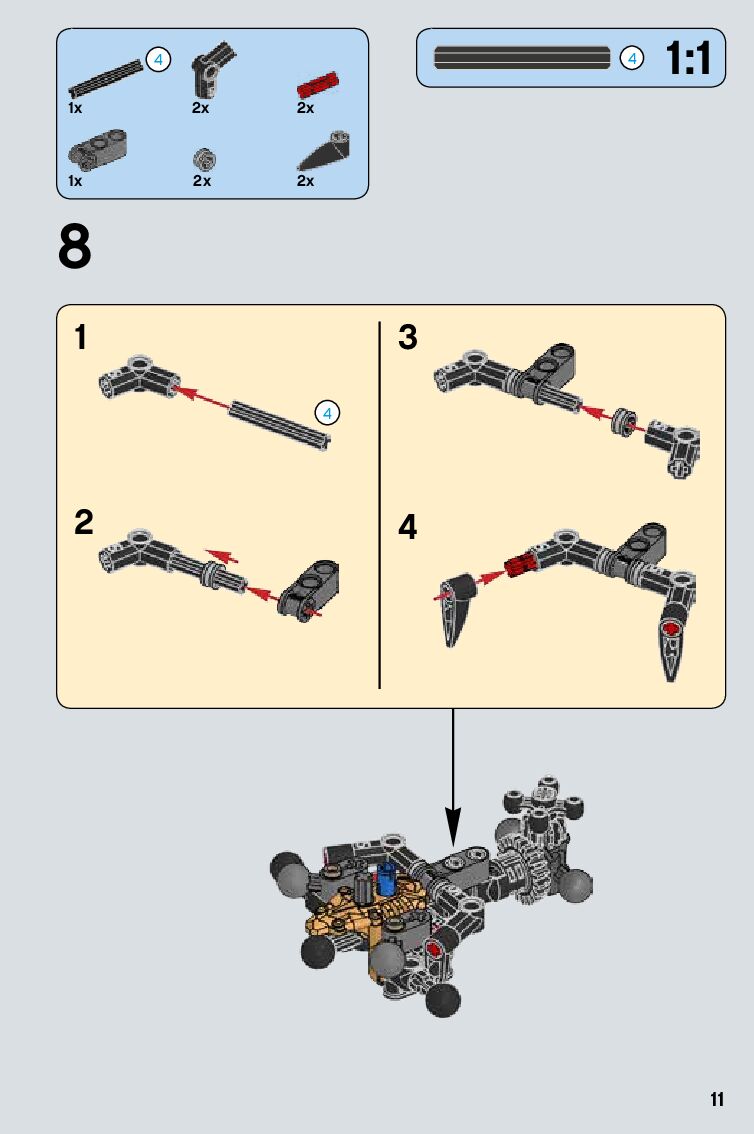 4
1x
2x
2x
1x
2x
2x

4 1:1

8

1
4

2

3

4

11