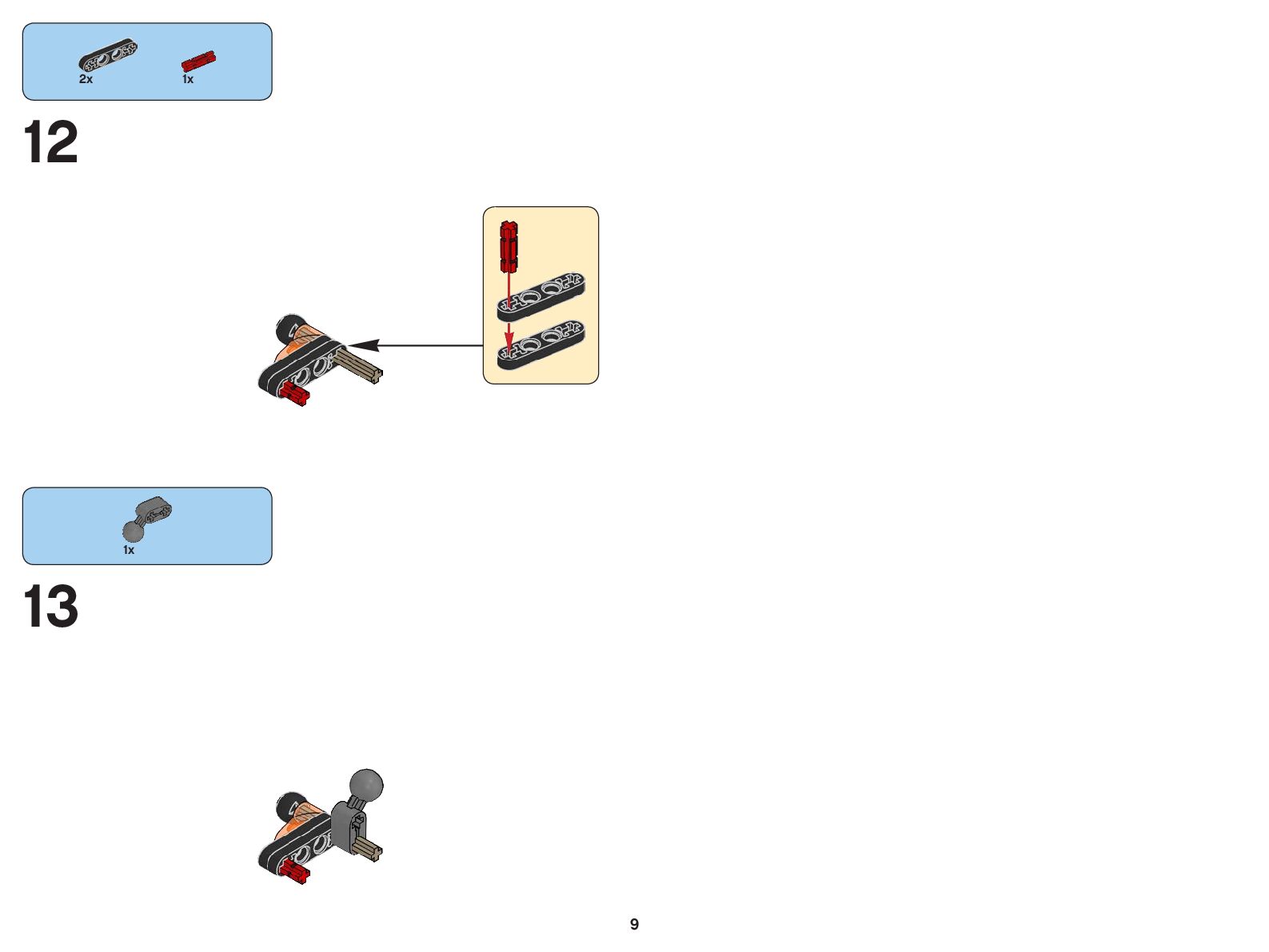 2x 1x

12

1x

13

9