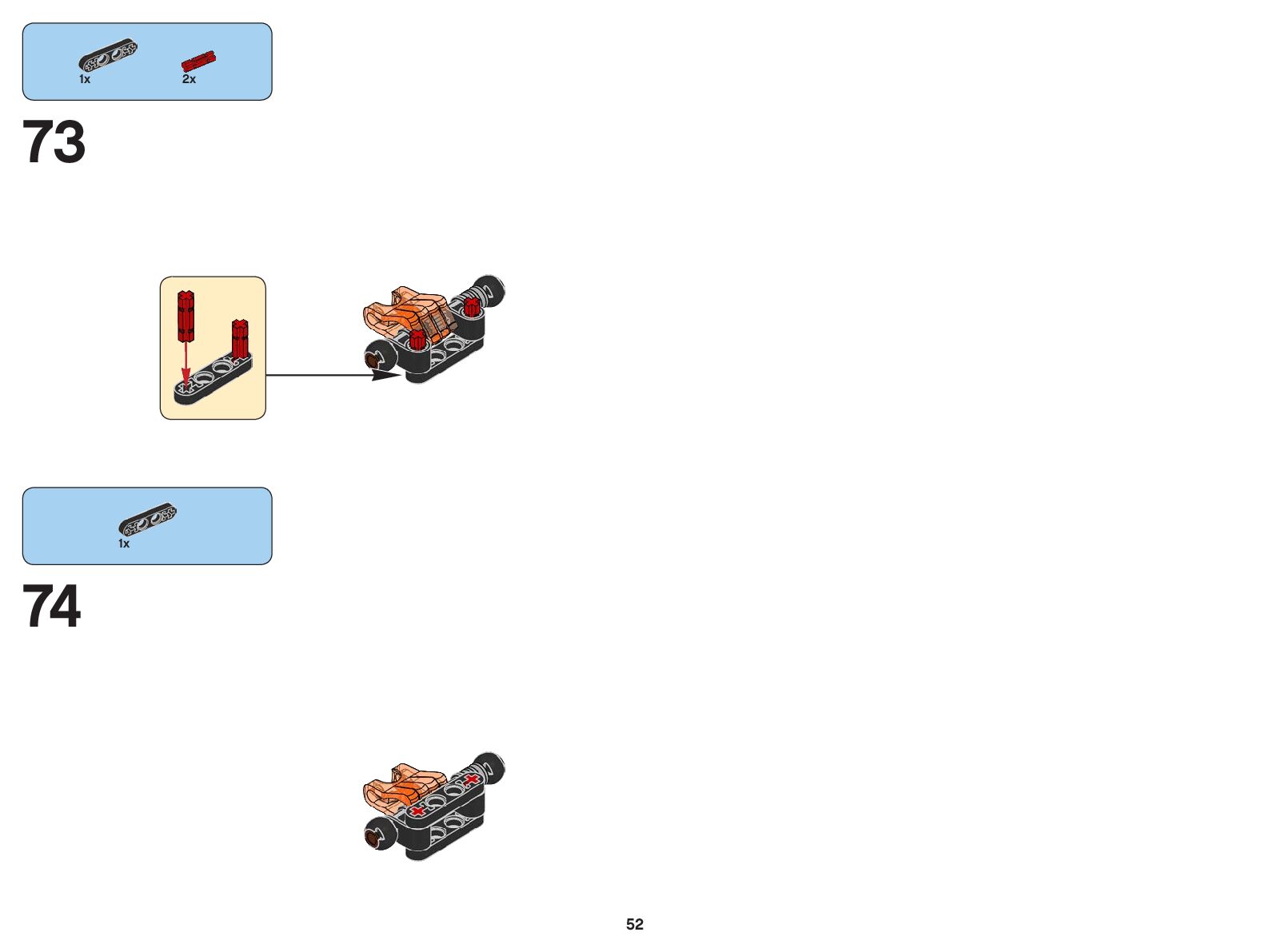 1x 2x

73

1x

74

52