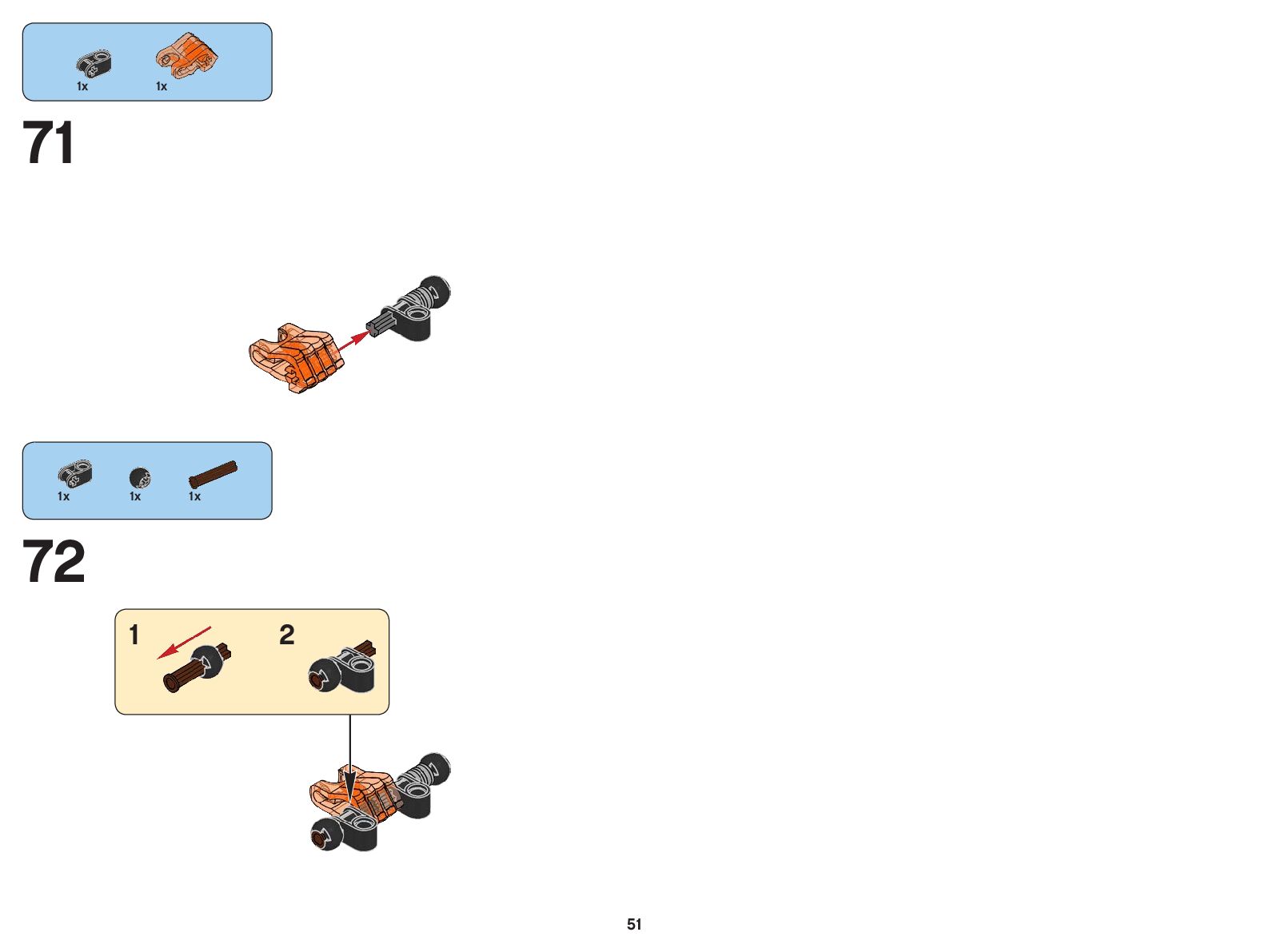 1x 1x

71

1x 1x 1x

72

1

2

51