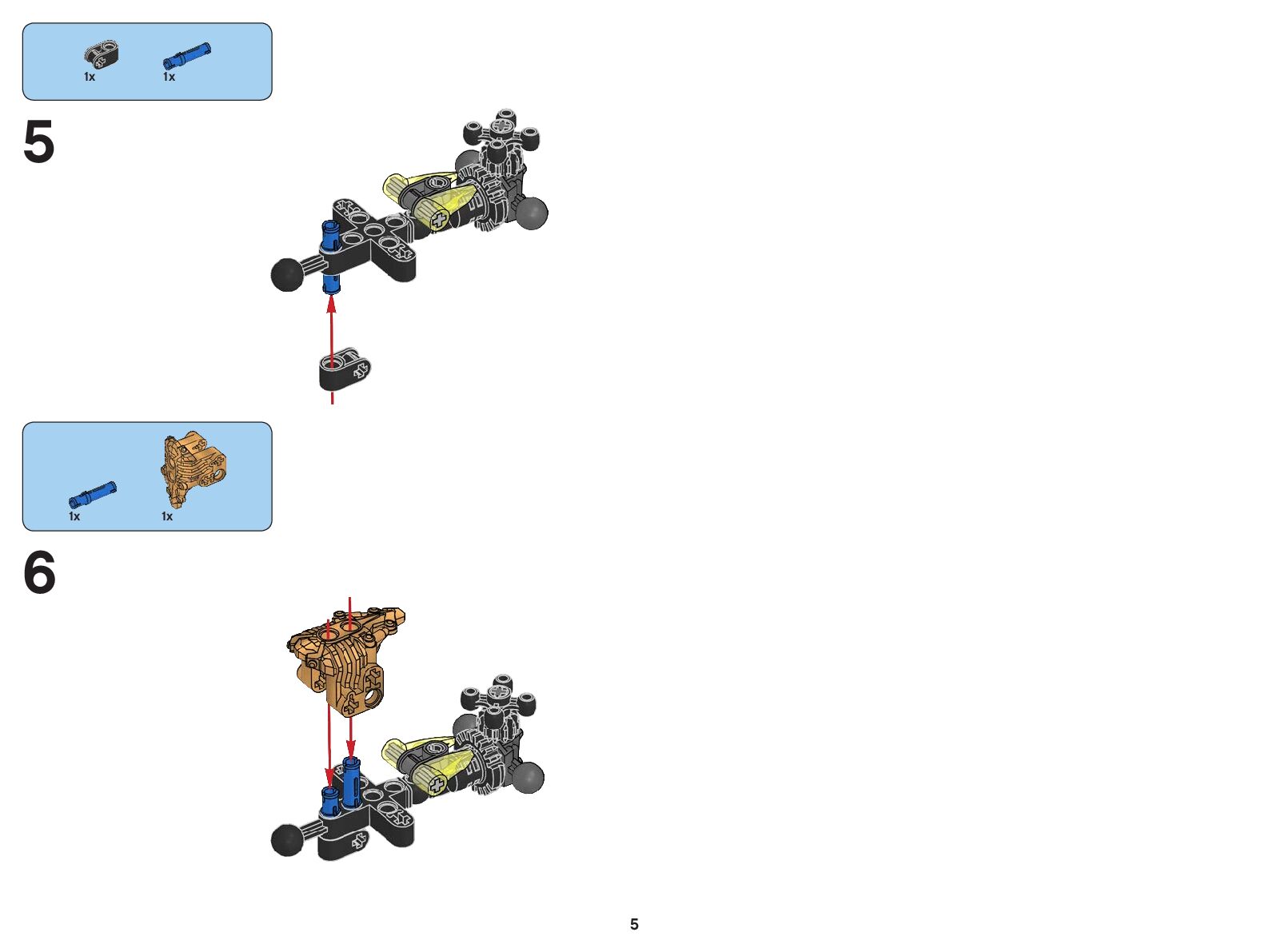 1x 1x

5

1x 1x

6

5