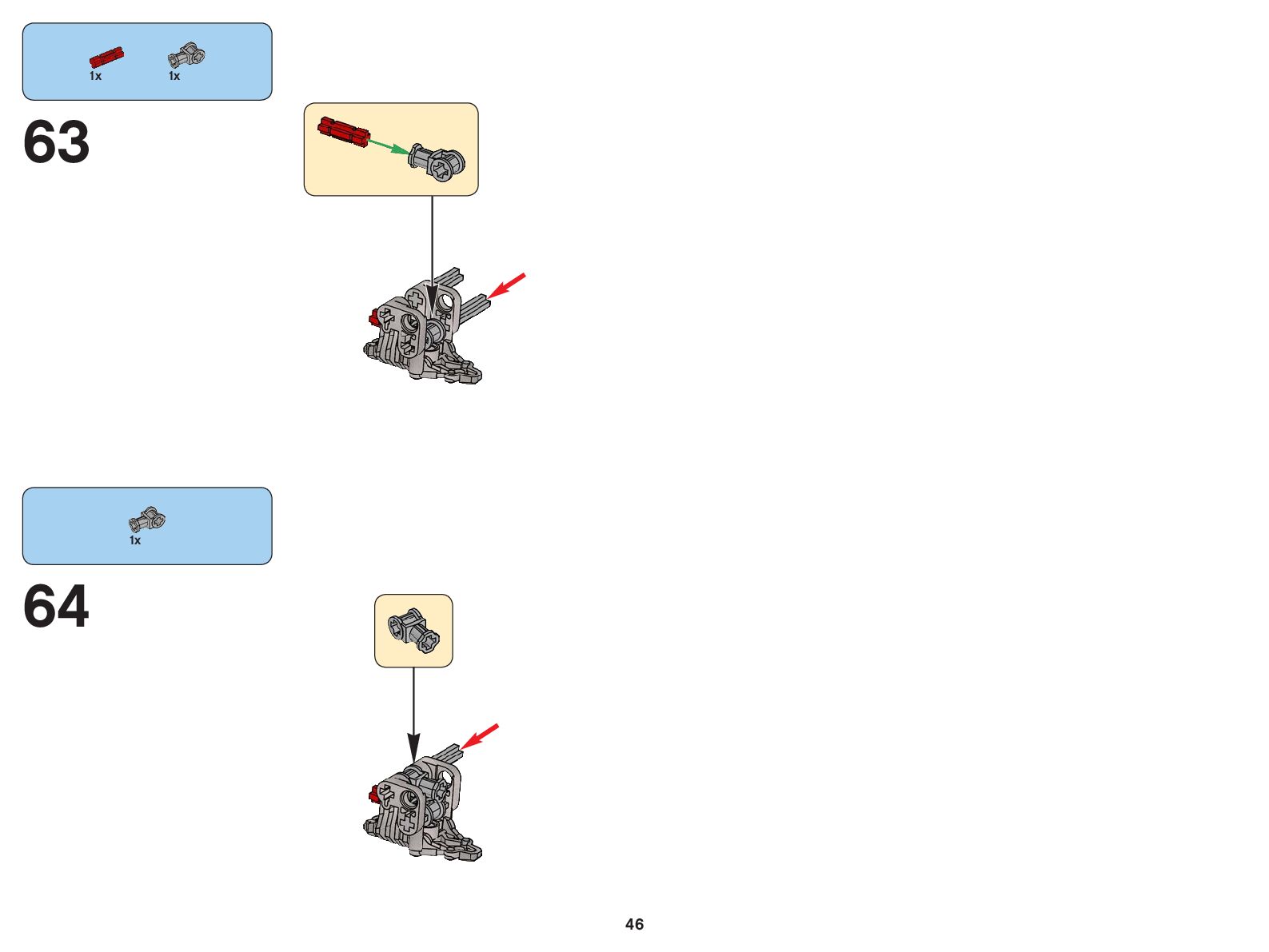 1x 1x

63

1x

64

46