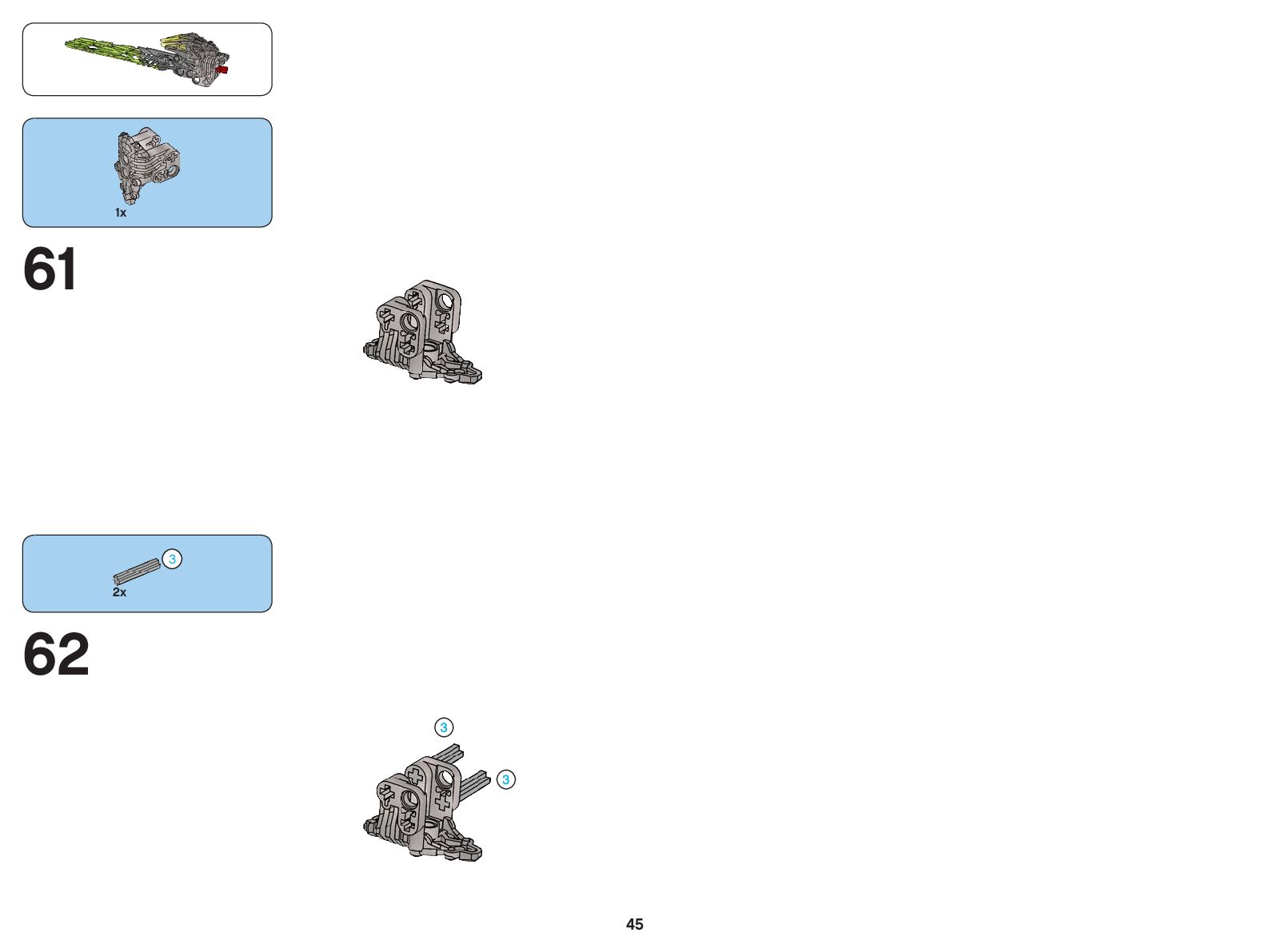 1x

61

3
2x

62

3

3

45