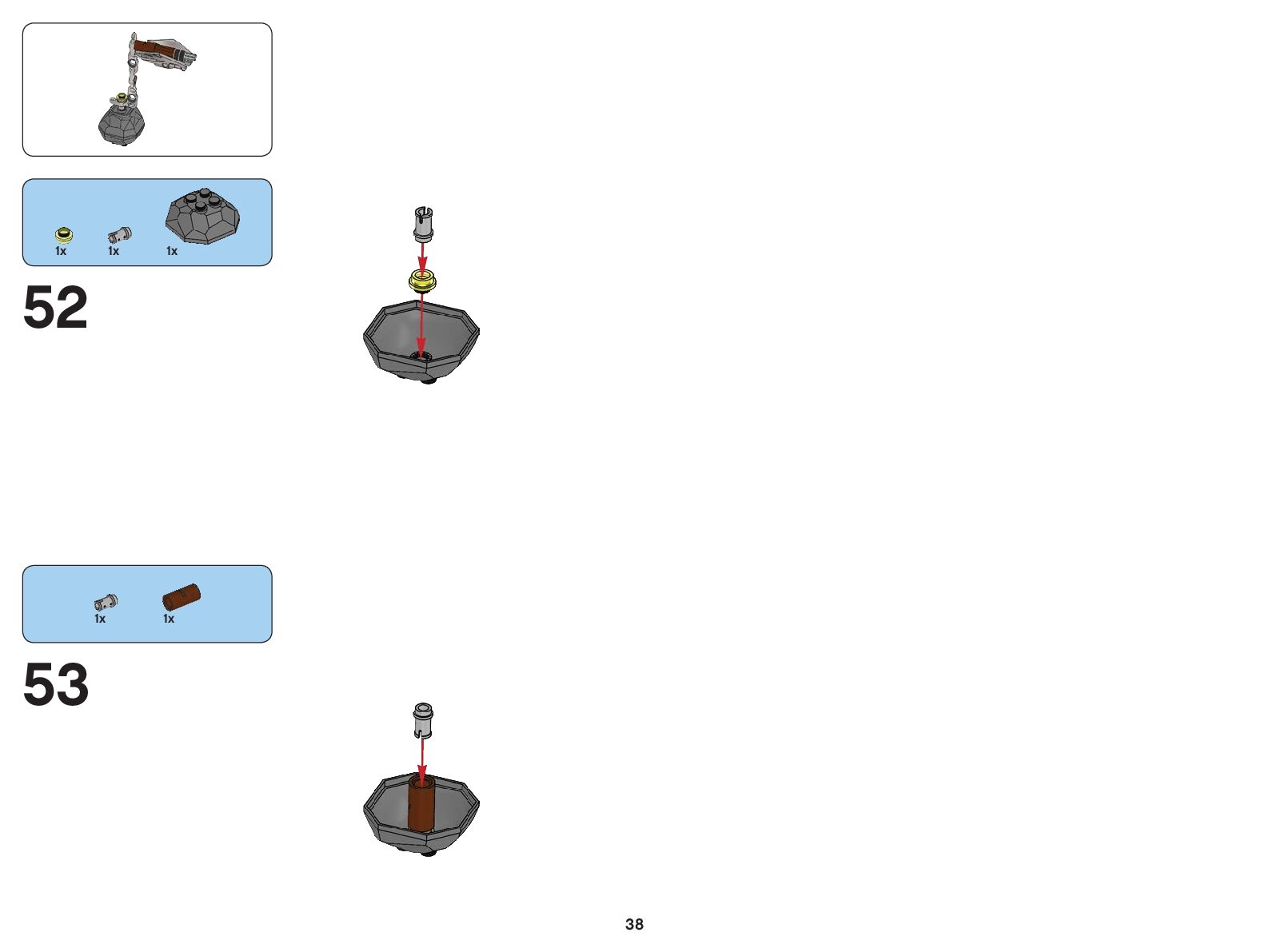 1x 1x 1x

52

1x 1x

53

38