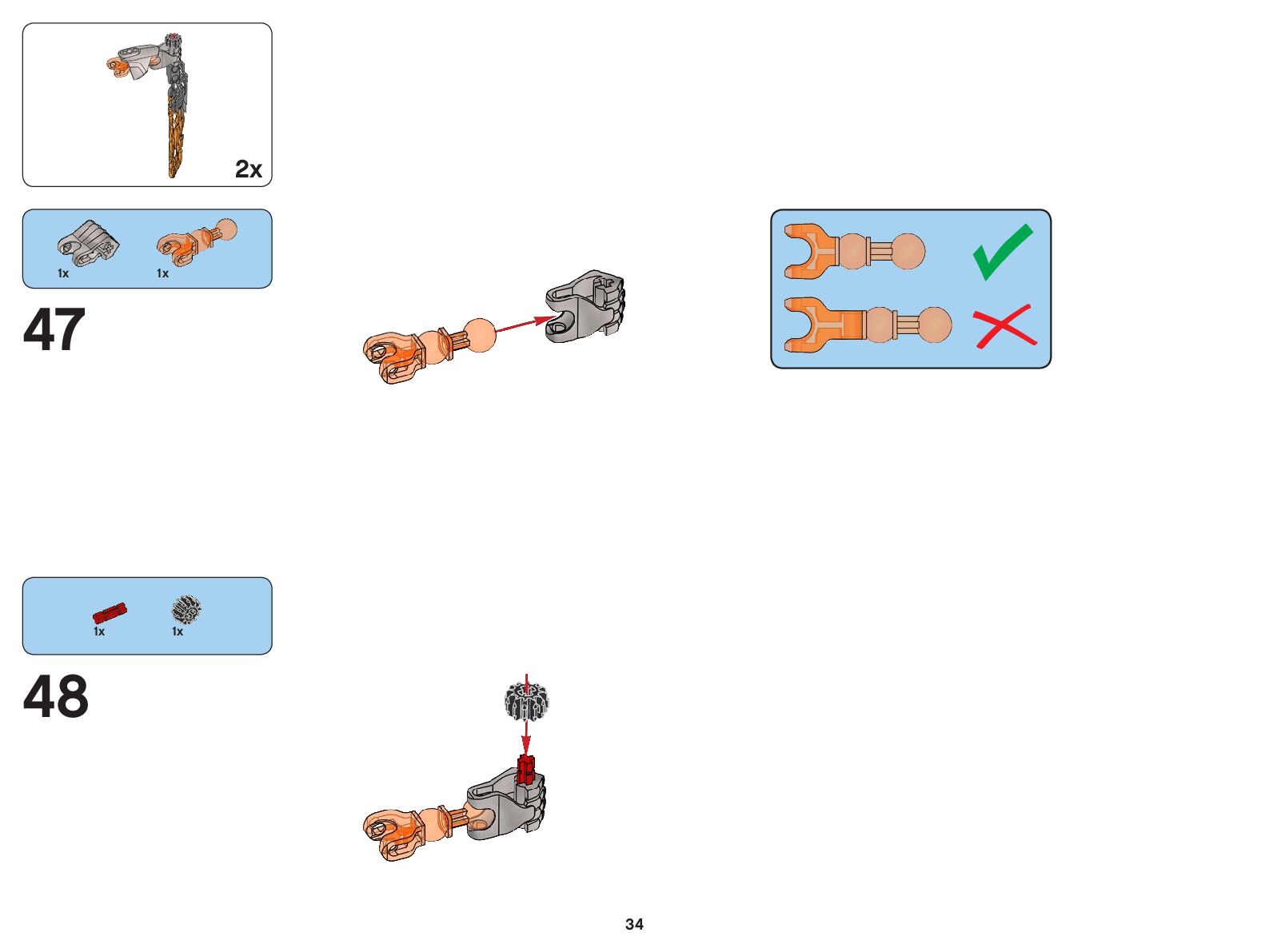 2x

1x
1x

47

1x
1x

48

34