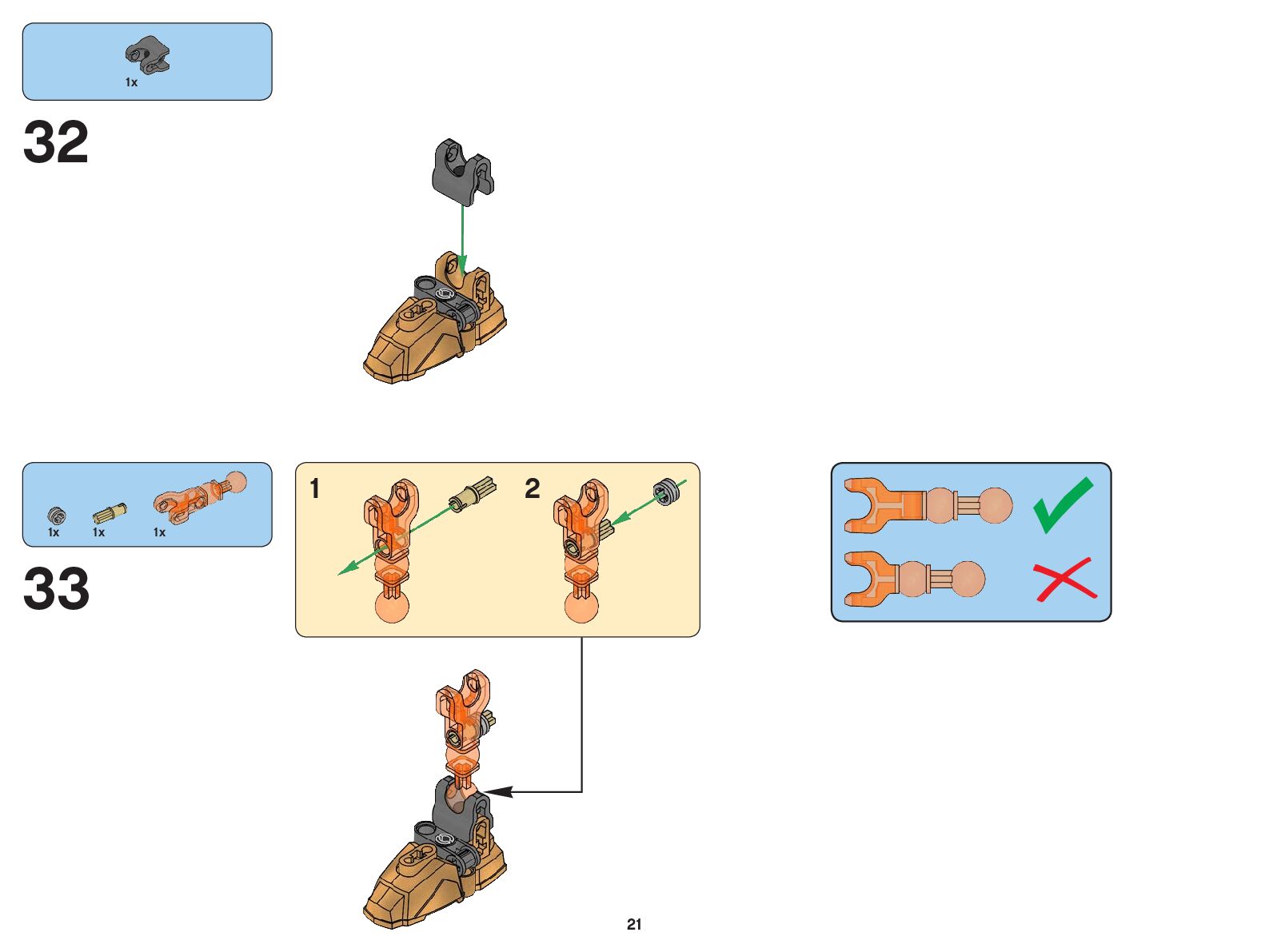 1x

32

1x 1x 1x

33

1

2

21