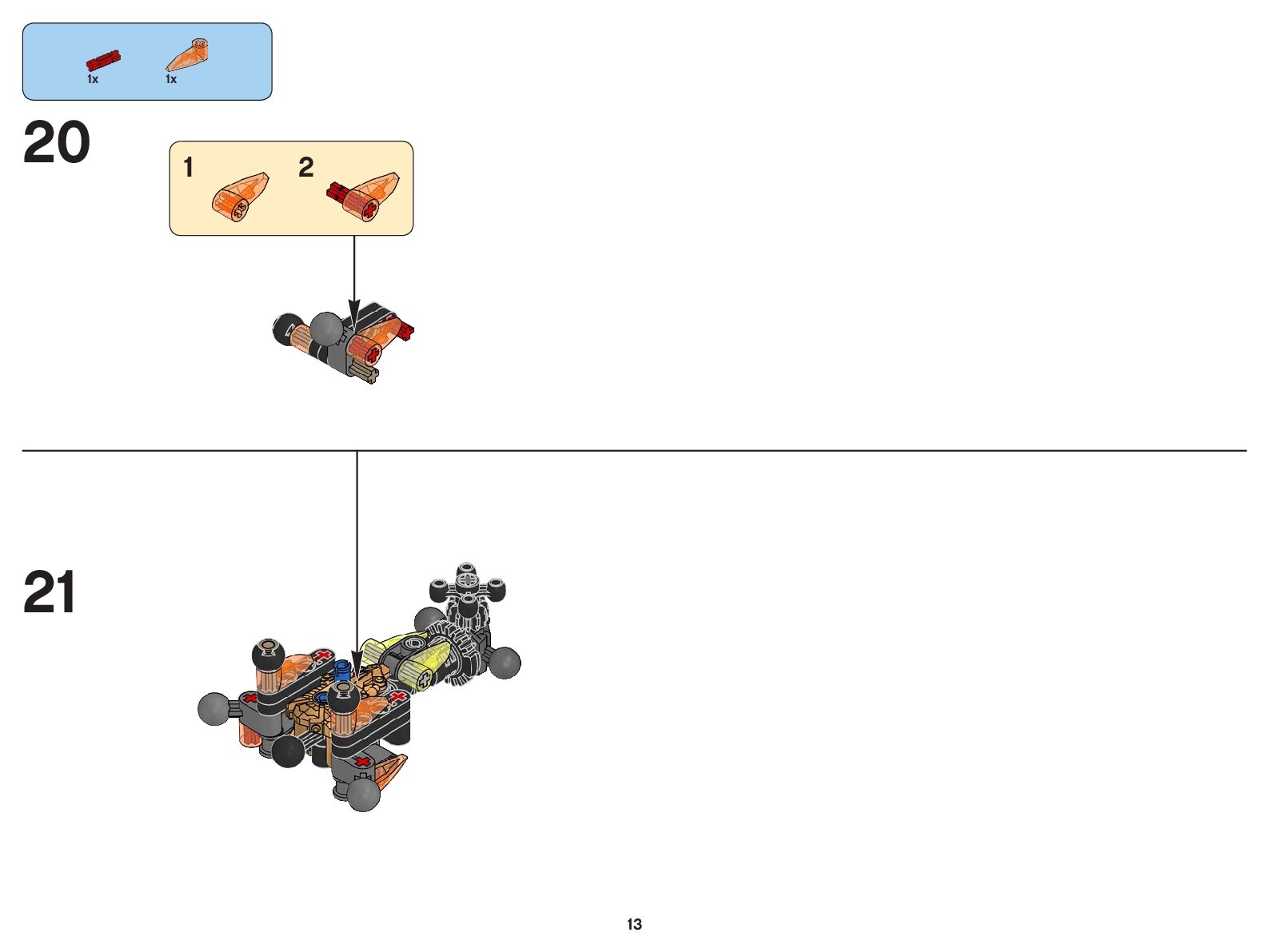 1x
1x

20

1
2

21

13