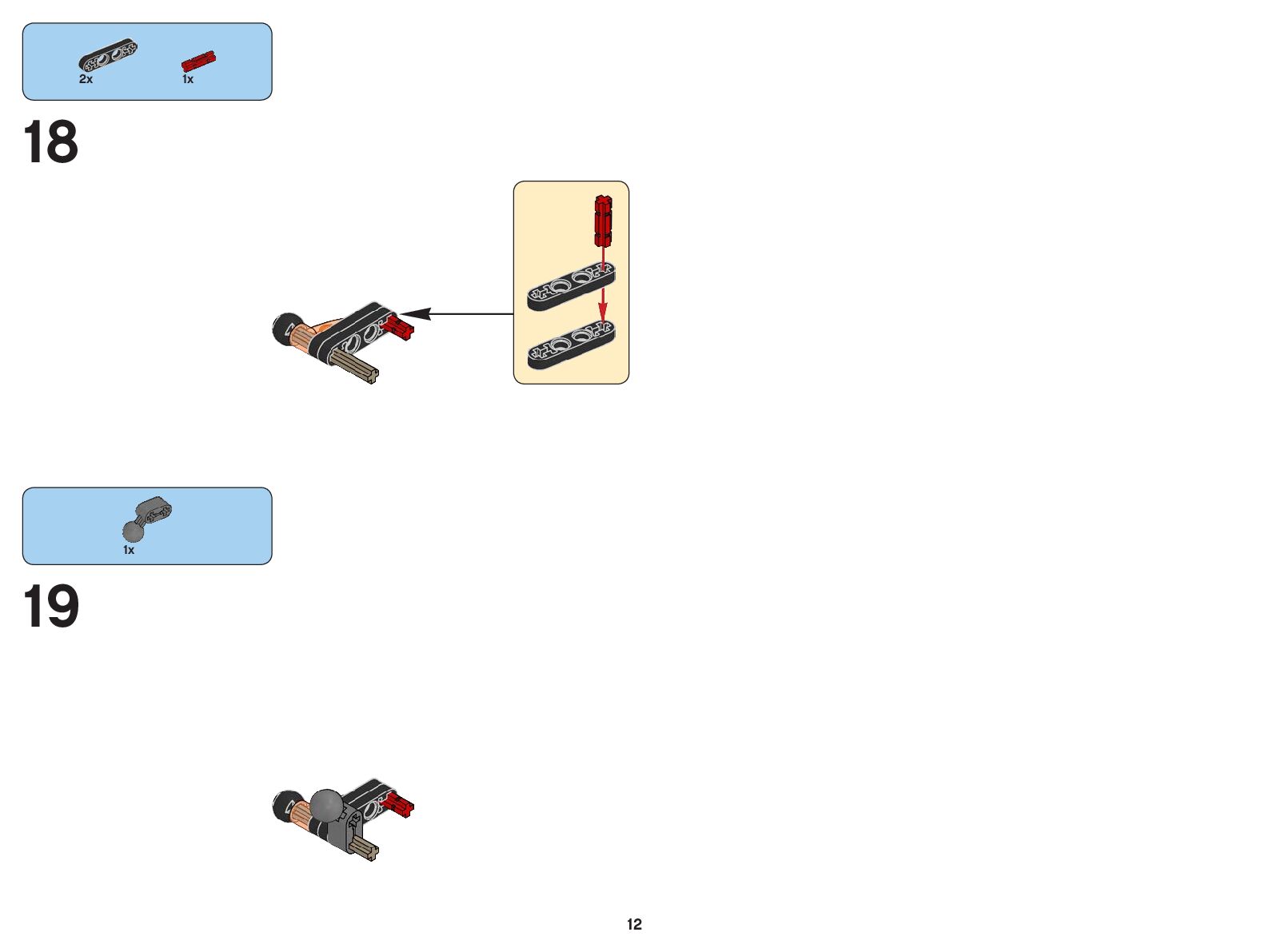 2x
1x

18

1x

19

12