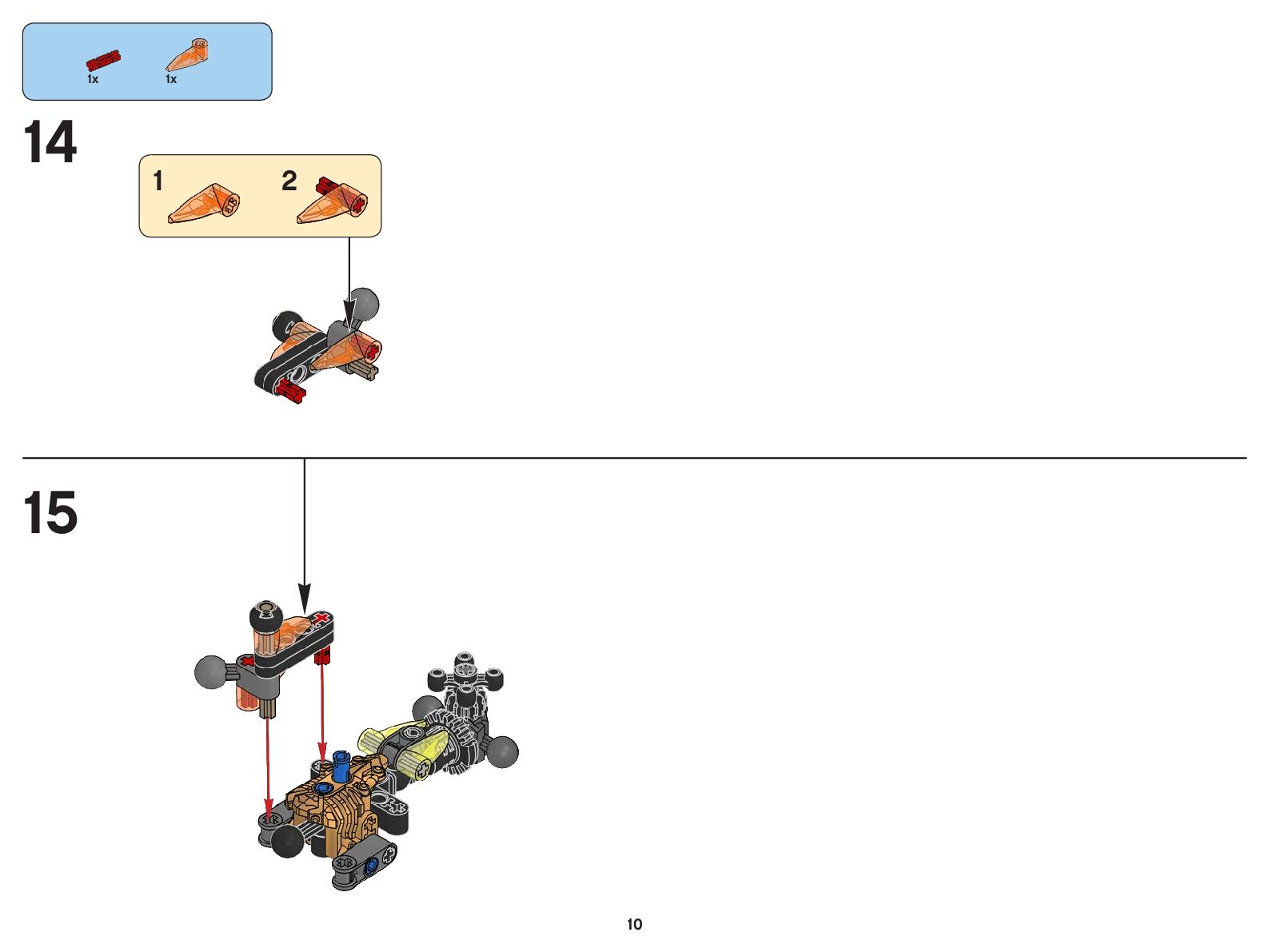 1x 1x

14

1 2

15

10