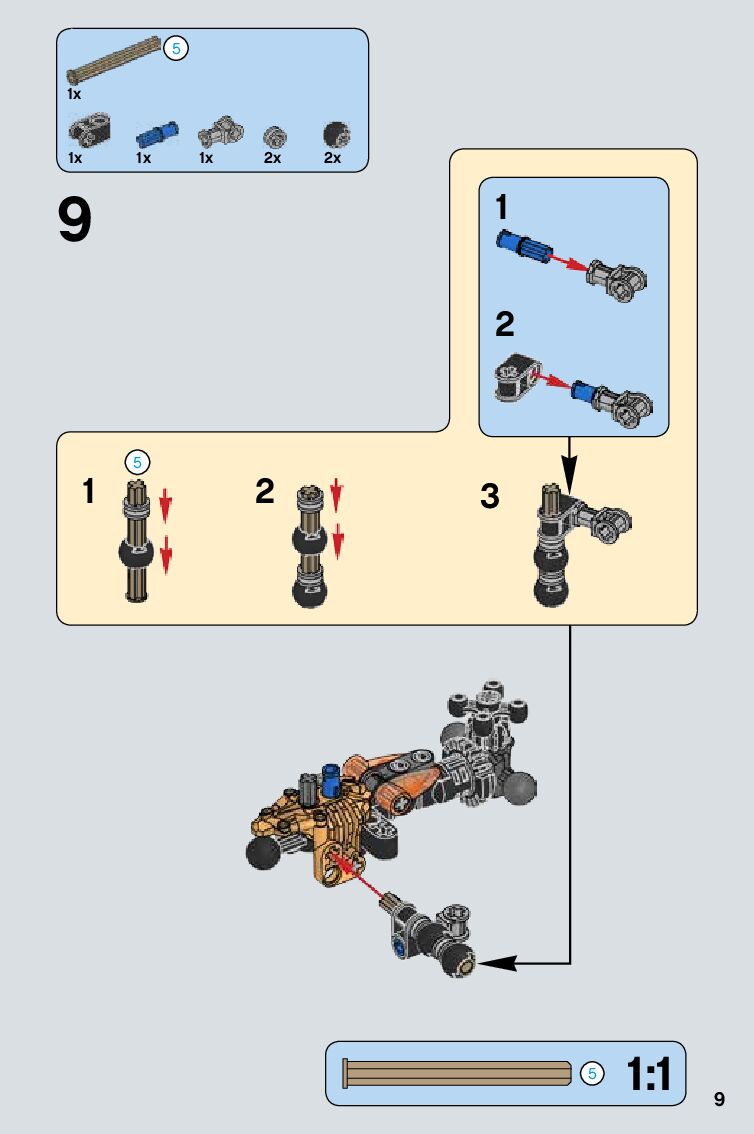 5
1x
1x 1x 1x 2x 2x

9

1

2

5
1

2

3

5 1:1

9