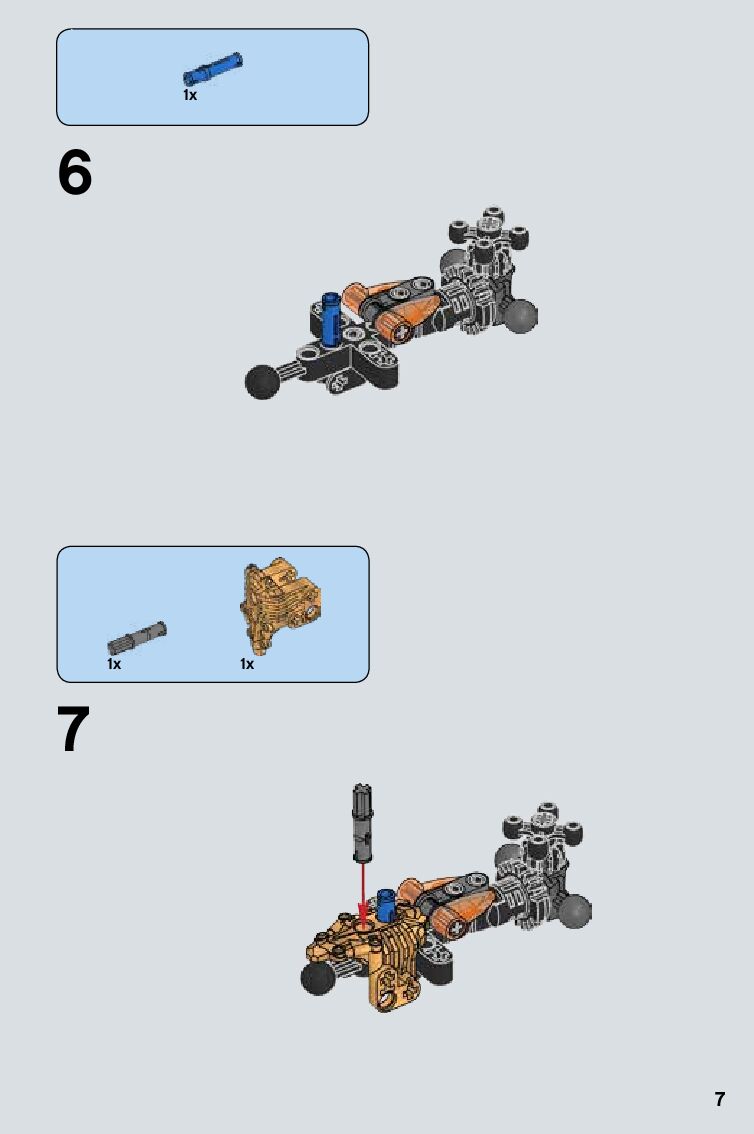 1x

6

1x

1x

7

7