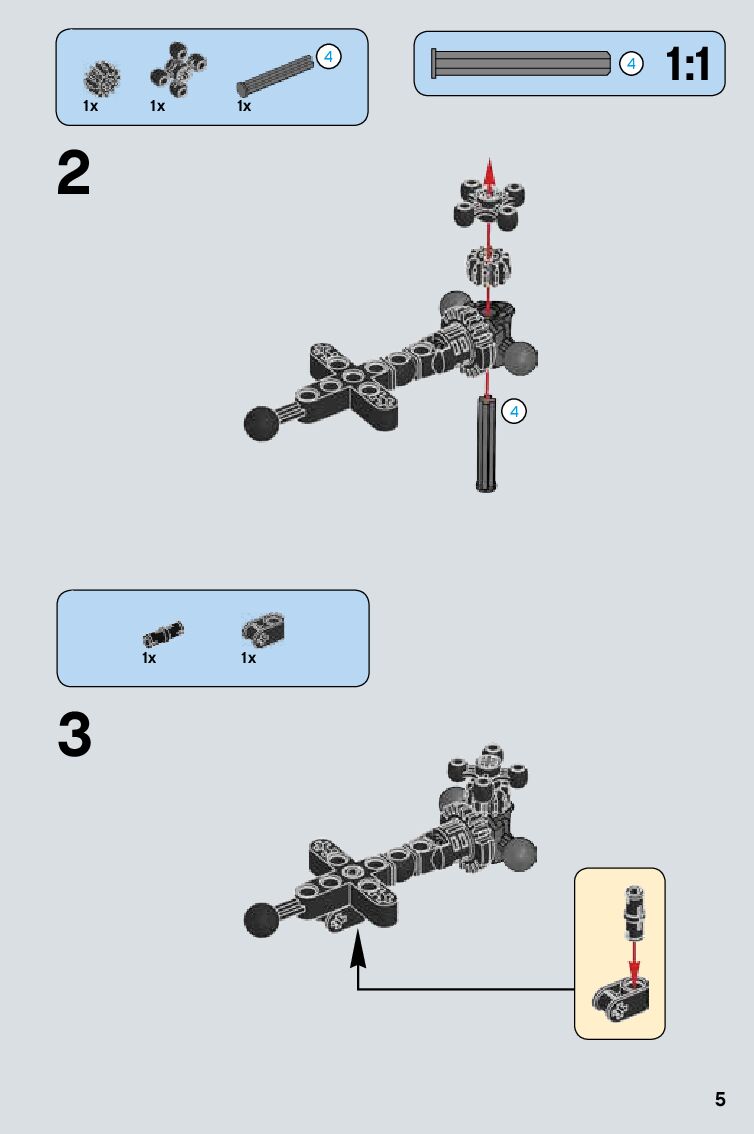 1x 1x 4 1x

4 1:1

2

4

1x 1x

3

5