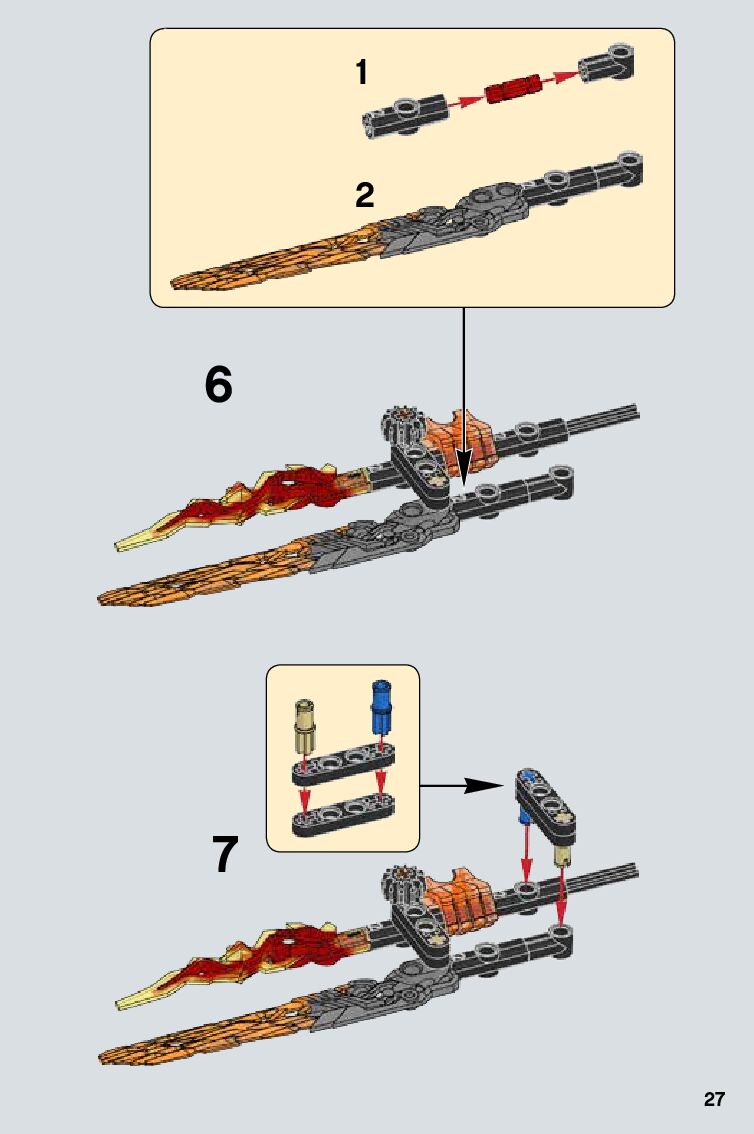 1

2

6

7

27